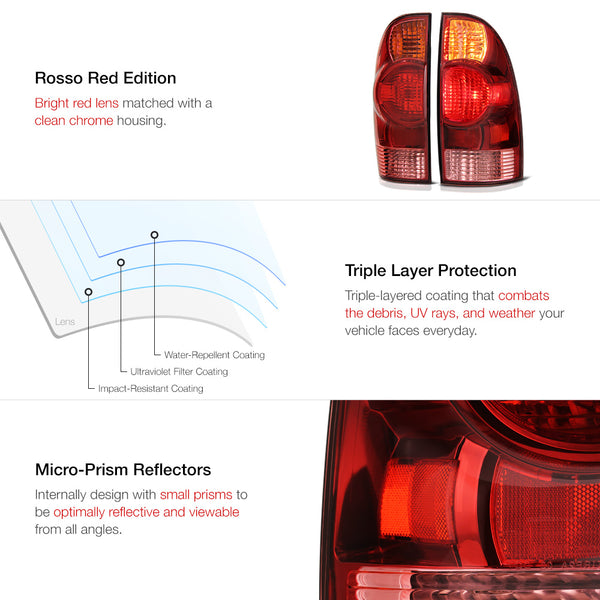 Rosso Red Edition

Bright red lens matched with a clean chrome housing.

Lens

Water-Repellent Coating

Ultraviolet Filter Coating

Impact-Resistant Coating

Triple Layer Protection

Triple-layered coating that combats the debris, UV rays, and weather your vehicle faces everyday.

Micro-Prism Reflectors

Internally design with small prisms to be optimally reflective and viewable from all angles.