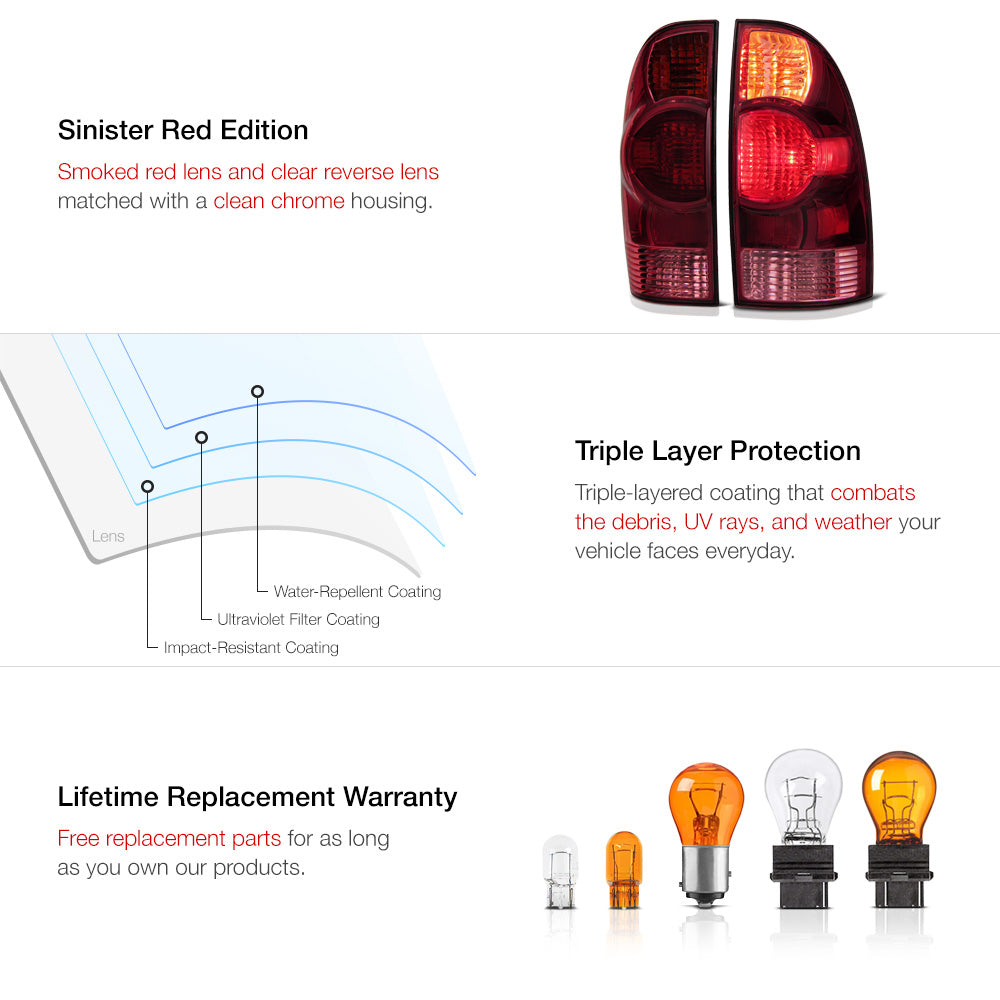 Sinister Red Edition

Smoked red lens and clear reverse lens matched with a clean chrome housing.

Lens

Water-Repellent Coating

Ultraviolet Filter Coating

Impact-Resistant Coating

Triple Layer Protection

Triple-layered coating that combats the debris, UV rays, and weather your vehicle faces everyday.

Lifetime Replacement Warranty

Free replacement parts for as long as you own our products.