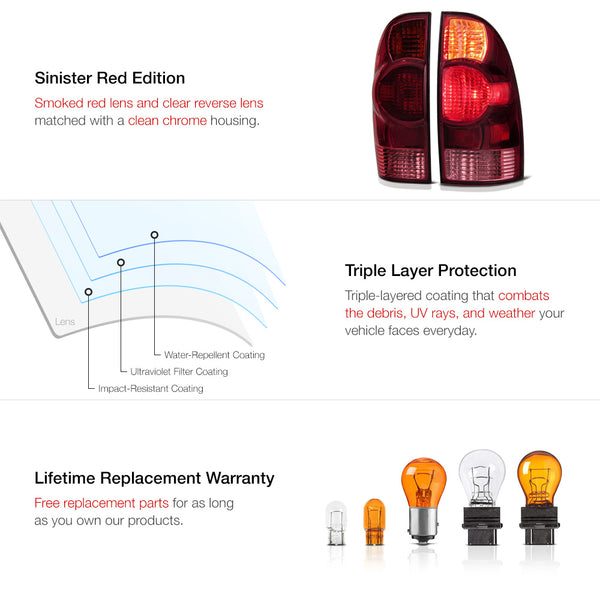 Sinister Red Edition

Smoked red lens and clear reverse lens matched with a clean chrome housing.

Lens

Water-Repellent Coating

Ultraviolet Filter Coating

Impact-Resistant Coating

Triple Layer Protection

Triple-layered coating that combats the debris, UV rays, and weather your vehicle faces everyday.

Lifetime Replacement Warranty

Free replacement parts for as long as you own our products.