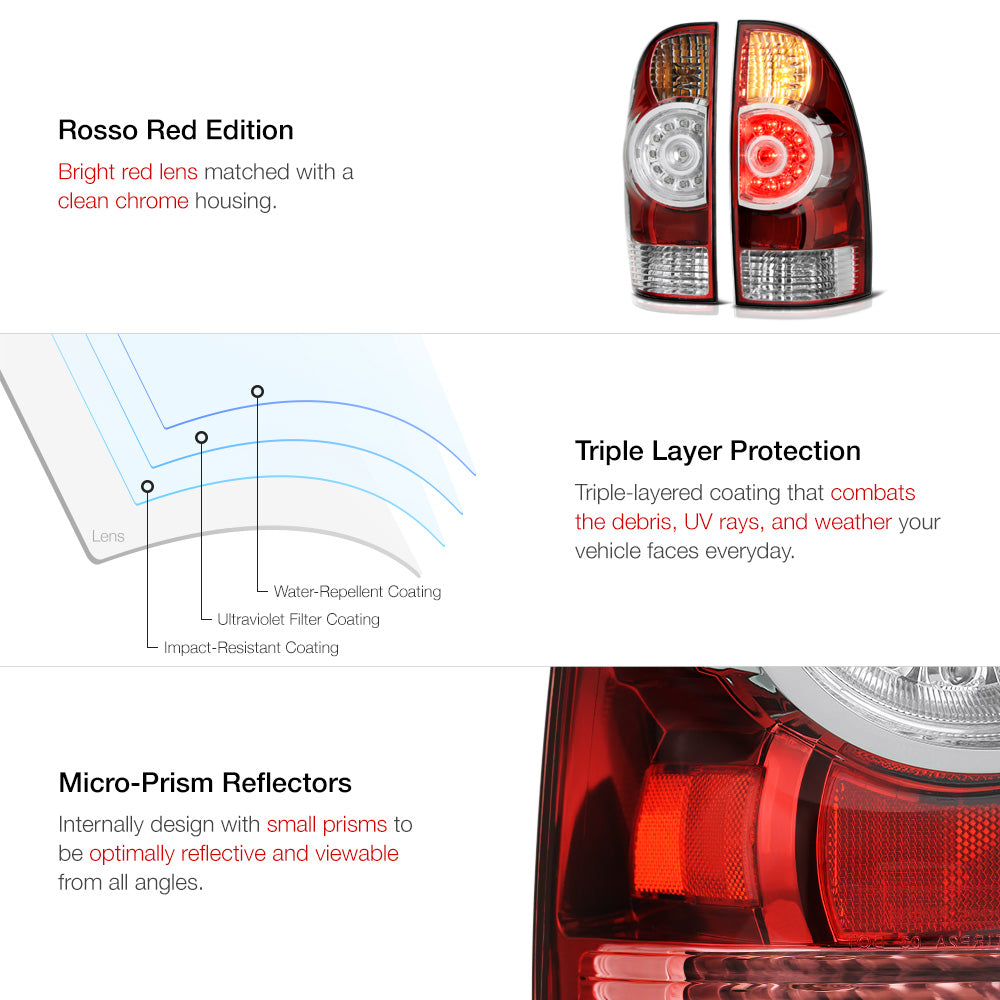 Rosso Red Edition

Bright red lens matched with a clean chrome housing.

Lens

Water-Repellent Coating

Ultraviolet Filter Coating

Impact-Resistant Coating

Triple Layer Protection

Triple-layered coating that combats the debris, UV rays, and weather your vehicle faces everyday.

Micro-Prism Reflectors

Internally design with small prisms to be optimally reflective and viewable from all angles.