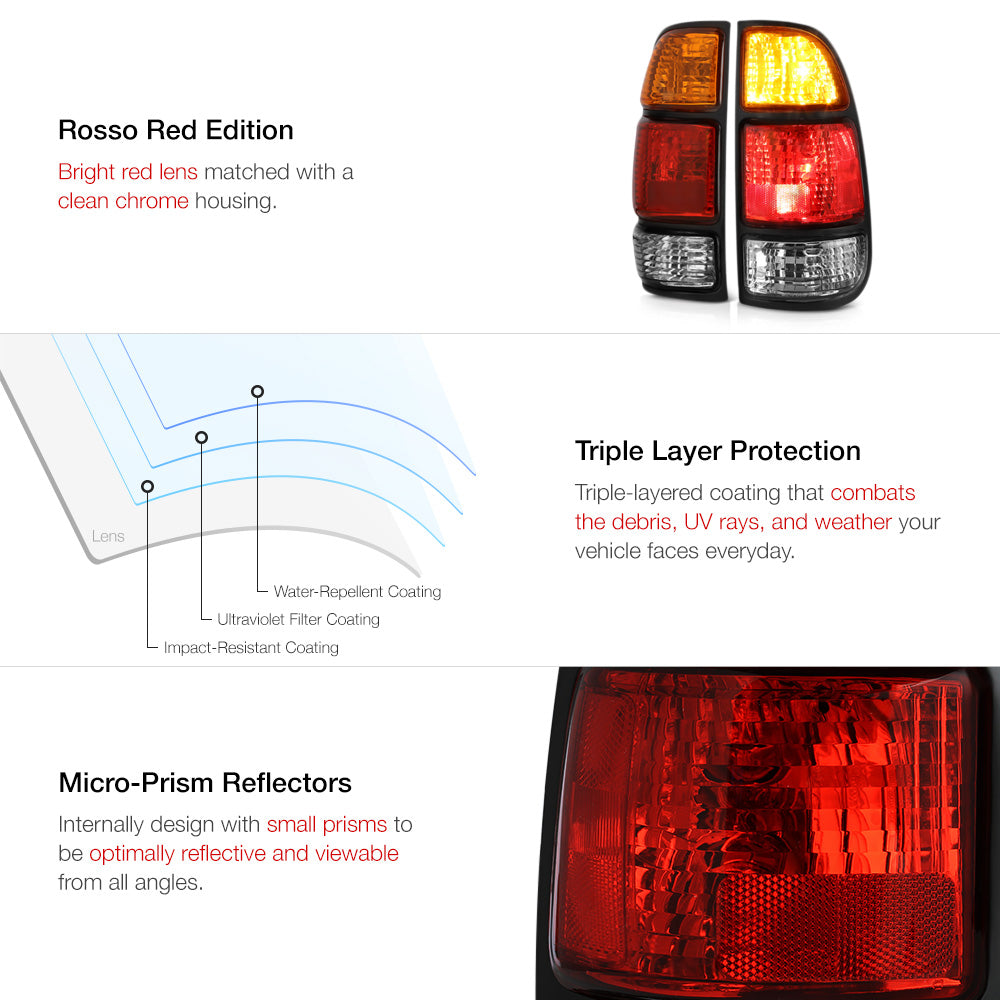 Rosso Red Edition

Bright red lens matched with a clean chrome housing.

Lens

Water-Repellent Coating

Ultraviolet Filter Coating

Impact-Resistant Coating

Triple Layer Protection

Triple-layered coating that combats the debris, UV rays, and weather your vehicle faces everyday.

Micro-Prism Reflectors

Internally design with small prisms to be optimally reflective and viewable from all angles.