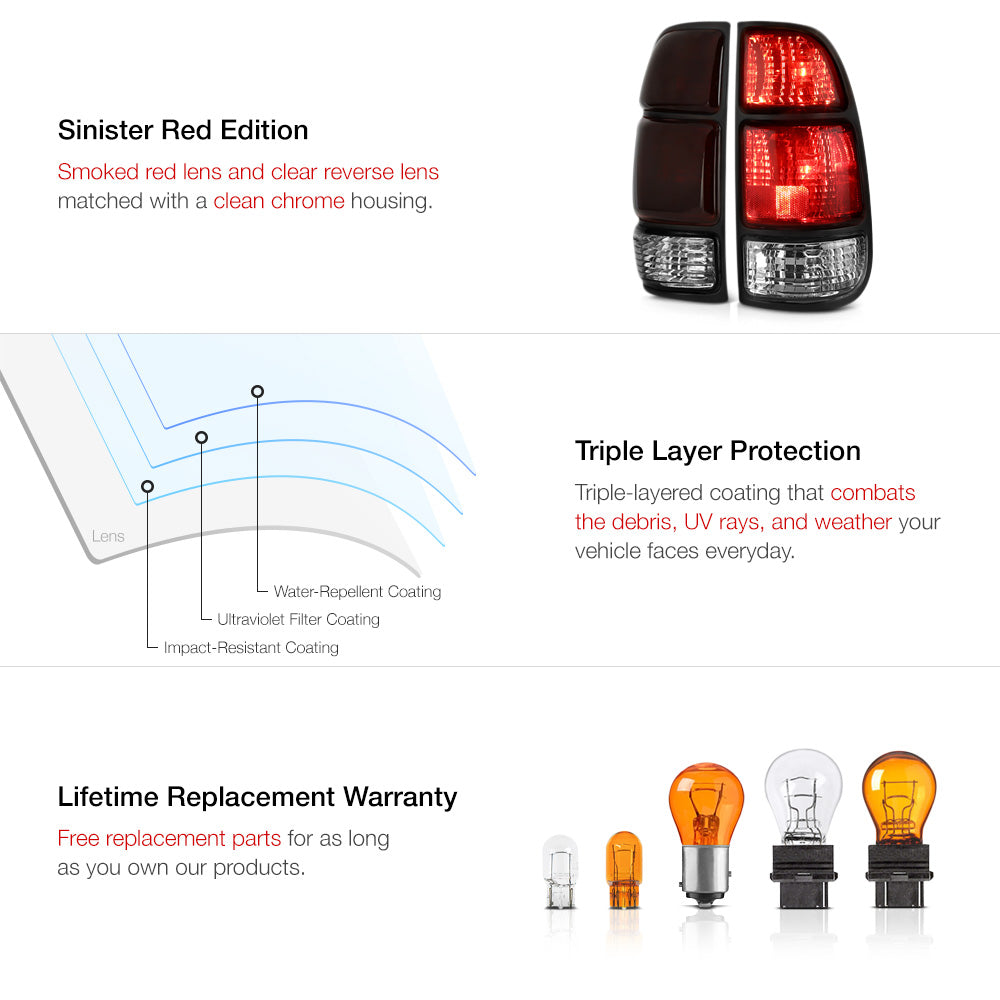 Sinister Red Edition

Smoked red lens and clear reverse lens matched with a clean chrome housing.

Lens

Water-Repellent Coating

Ultraviolet Filter Coating

Impact-Resistant Coating

Triple Layer Protection

Triple-layered coating that combats the debris, UV rays, and weather your vehicle faces everyday.

Lifetime Replacement Warranty

Free replacement parts for as long as you own our products.