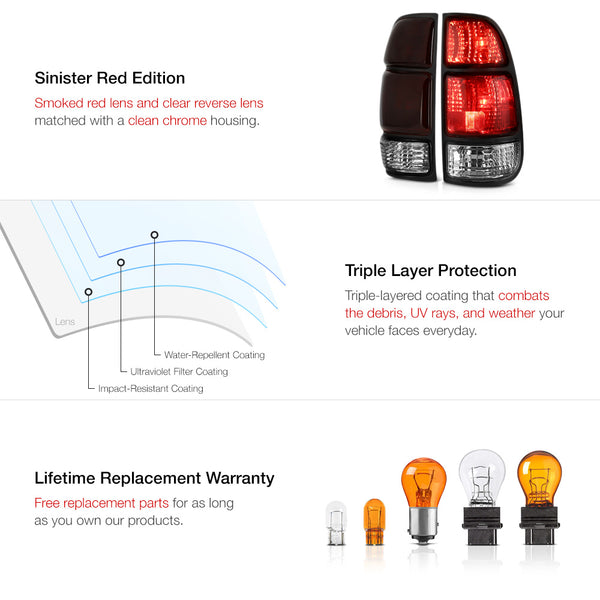 Sinister Red Edition

Smoked red lens and clear reverse lens matched with a clean chrome housing.

Lens

Water-Repellent Coating

Ultraviolet Filter Coating

Impact-Resistant Coating

Triple Layer Protection

Triple-layered coating that combats the debris, UV rays, and weather your vehicle faces everyday.

Lifetime Replacement Warranty

Free replacement parts for as long as you own our products.