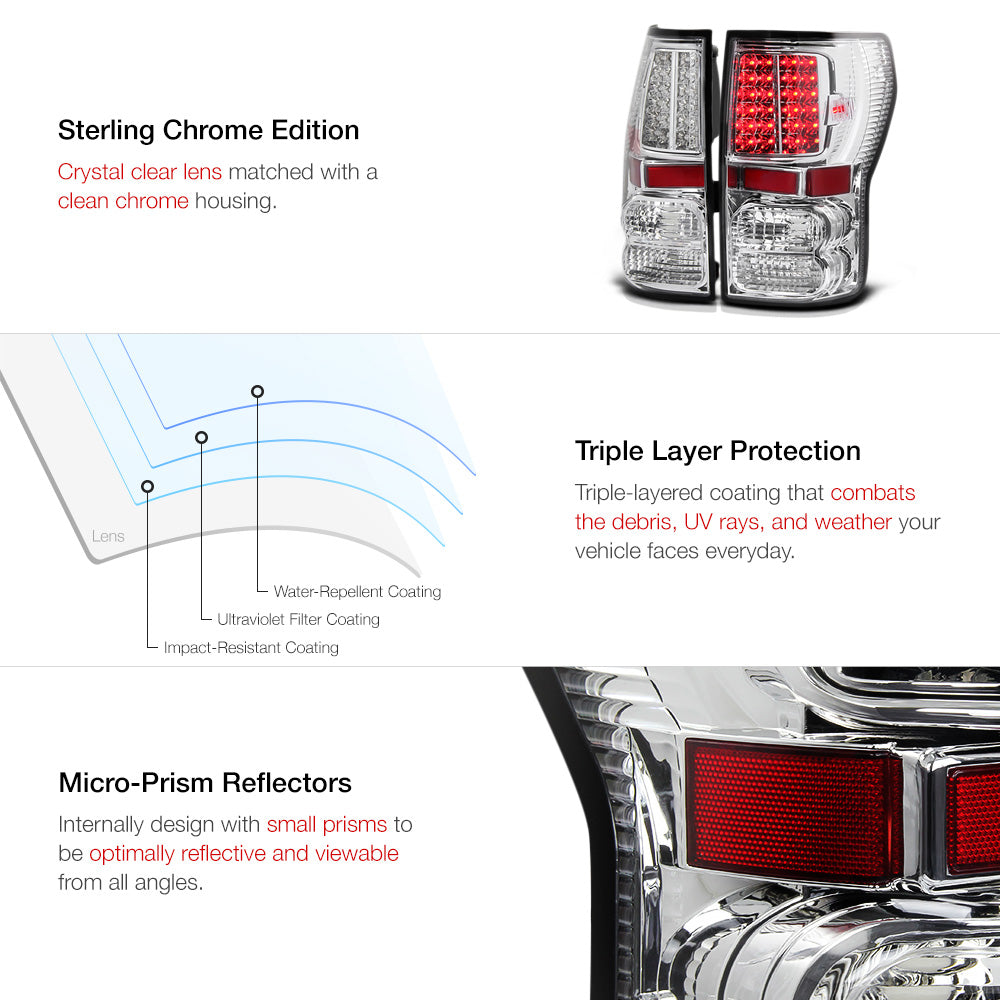 Sterling Chrome Edition

Crystal clear lens matched with a clean chrome housing.

Lens

Water-Repellent Coating

Ultraviolet Filter Coating

Impact-Resistant Coating

Triple Layer Protection

Triple-layered coating that combats the debris, UV rays, and weather your vehicle faces everyday.

Micro-Prism Reflectors

Internally design with small prisms to be optimally reflective and viewable from all angles.