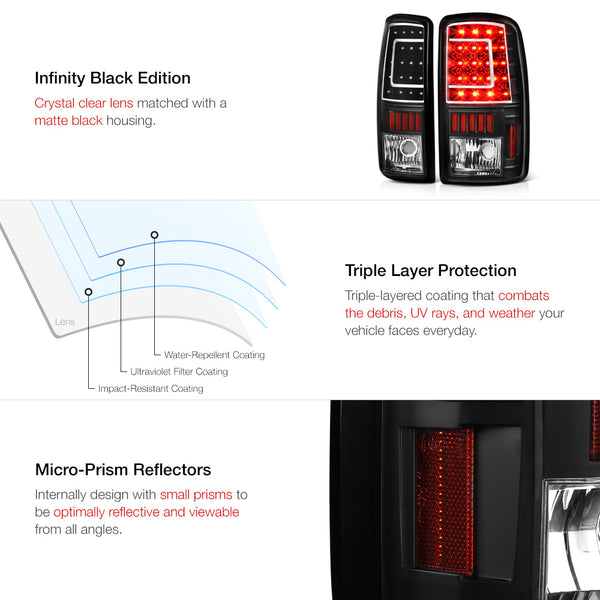 Infinity Black Edition

Crystal clear lens matched with a matte black housing.

Lens

Water-Repellent Coating

Ultraviolet Filter Coating

Impact-Resistant Coating

Triple Layer Protection

Triple-layered coating that combats the debris, UV rays, and weather your vehicle faces everyday.

Micro-Prism Reflectors

Internally design with small prisms to be optimally reflective and viewable from all angles.