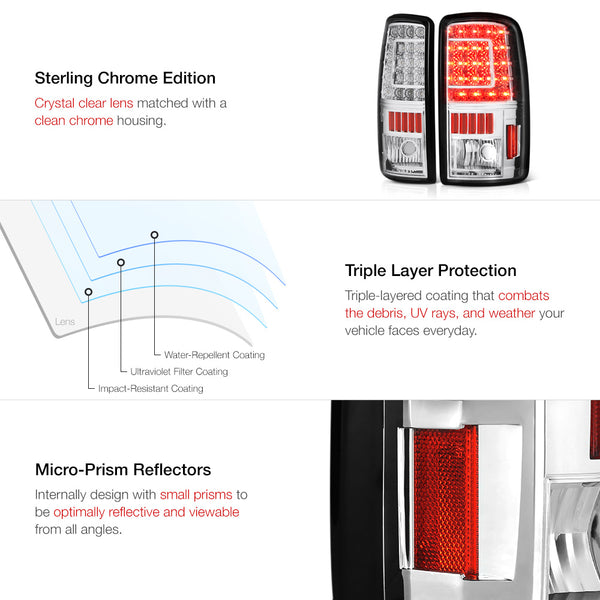 Sterling Chrome Edition

Crystal clear lens matched with a clean chrome housing.

Lens

Water-Repellent Coating

Ultraviolet Filter Coating

Impact-Resistant Coating

Triple Layer Protection

Triple-layered coating that combats the debris, UV rays, and weather your vehicle faces everyday.

Micro-Prism Reflectors

Internally design with small prisms to be optimally reflective and viewable from all angles.