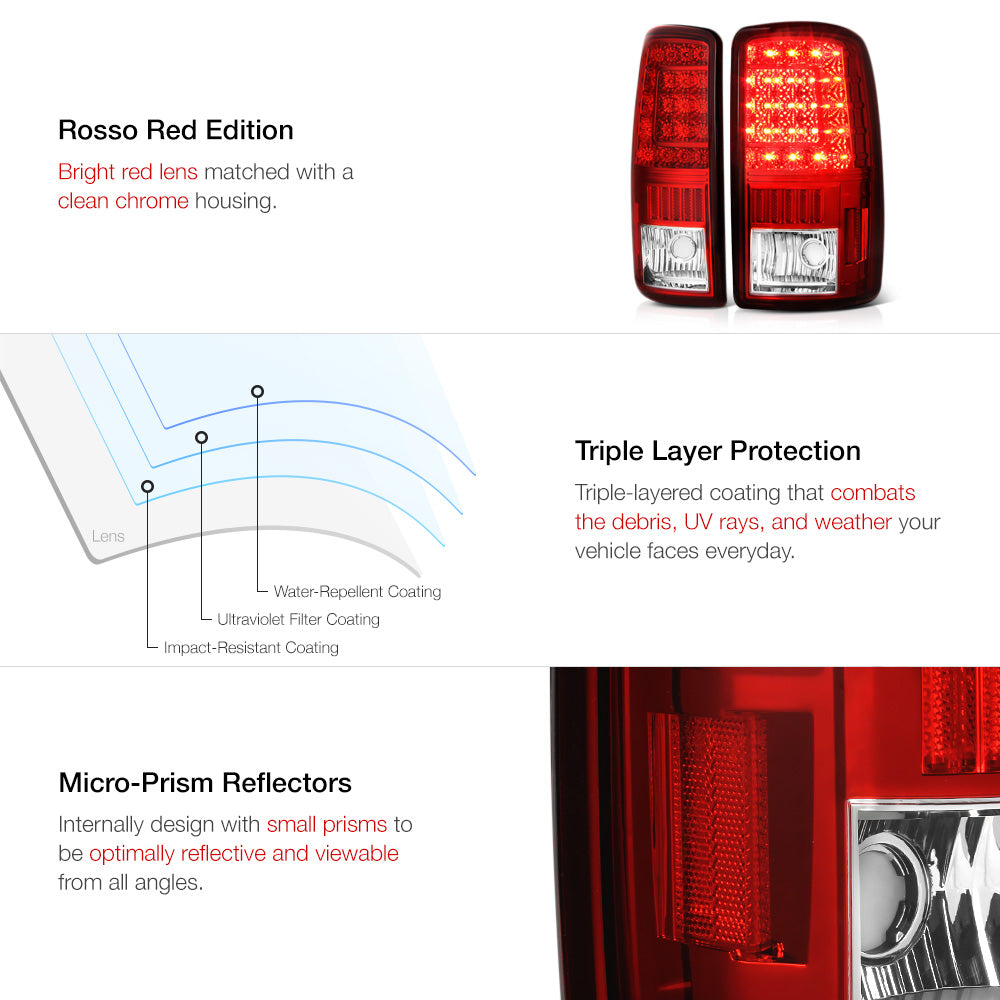 Rosso Red Edition

Bright red lens matched with a clean chrome housing.

Lens

Water-Repellent Coating

Ultraviolet Filter Coating

Impact-Resistant Coating

Triple Layer Protection

Triple-layered coating that combats the debris, UV rays, and weather your vehicle faces everyday.

Micro-Prism Reflectors

Internally design with small prisms to be optimally reflective and viewable from all angles.