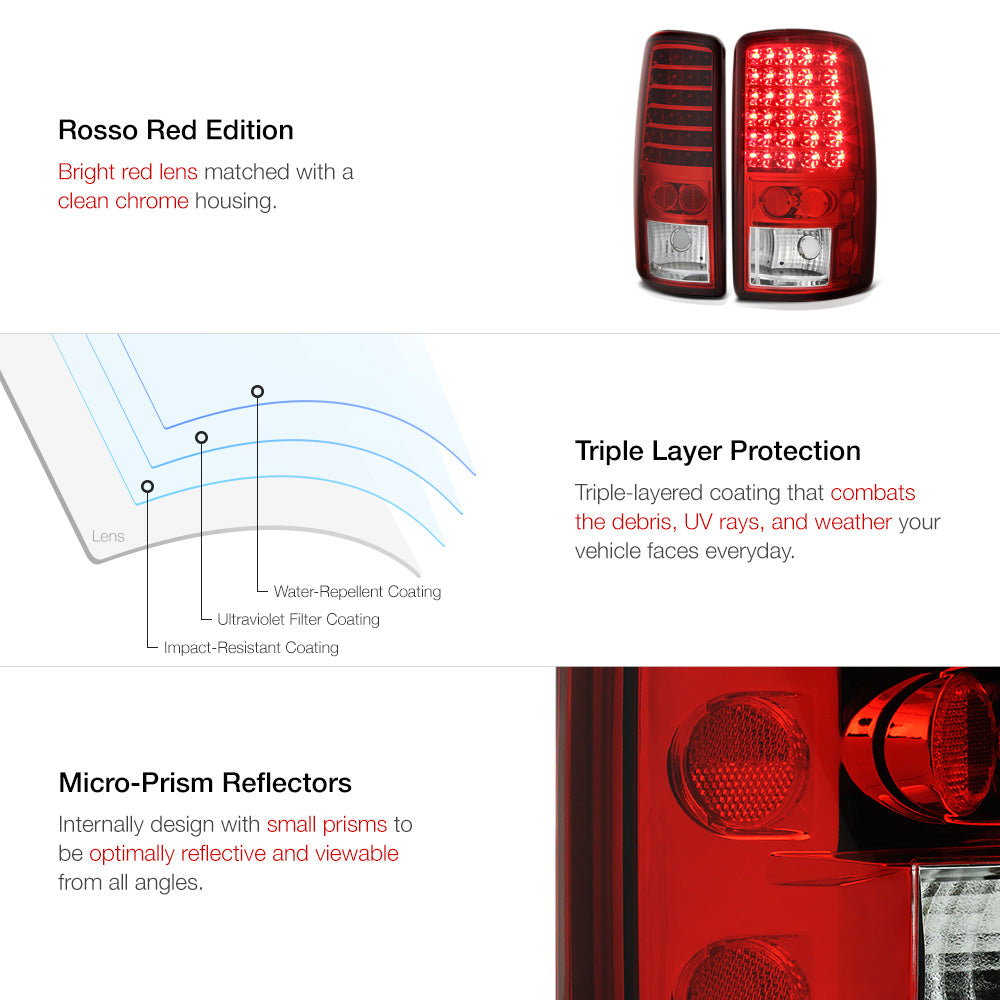 Rosso Red Edition

Bright red lens matched with a clean chrome housing.

Lens

Water-Repellent Coating

Ultraviolet Filter Coating

Impact-Resistant Coating

Triple Layer Protection

Triple-layered coating that combats the debris, UV rays, and weather your vehicle faces everyday.

Micro-Prism Reflectors

Internally design with small prisms to be optimally reflective and viewable from all angles.