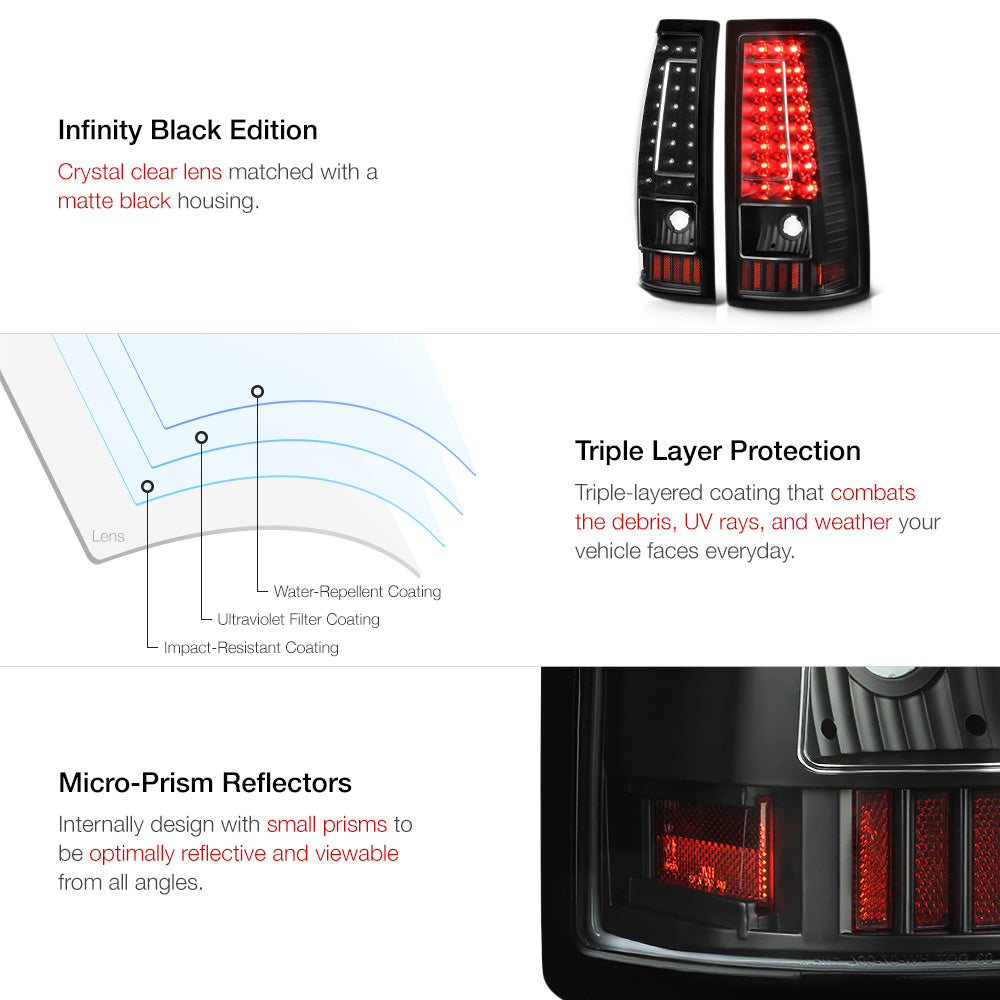 Infinity Black Edition

Crystal clear lens matched with a matte black housing.

Lens

Water-Repellent Coating

Ultraviolet Filter Coating

Impact-Resistant Coating

Triple Layer Protection

Triple-layered coating that combats the debris, UV rays, and weather your vehicle faces everyday.

Micro-Prism Reflectors

Internally design with small prisms to be optimally reflective and viewable from all angles.