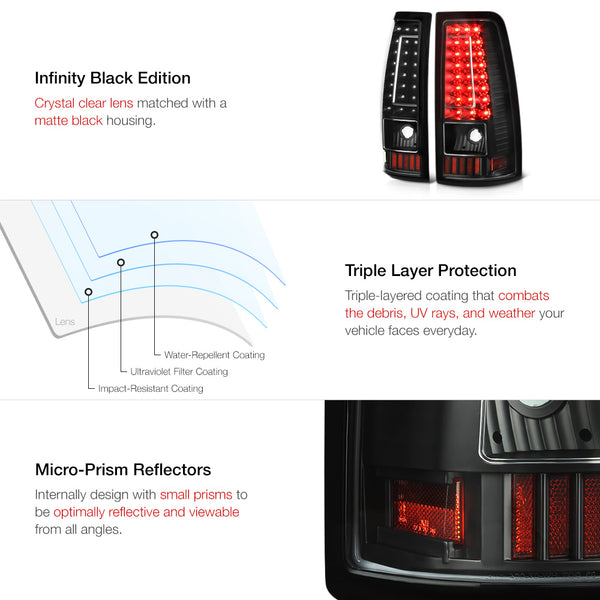 Infinity Black Edition

Crystal clear lens matched with a matte black housing.

Lens

Water-Repellent Coating

Ultraviolet Filter Coating

Impact-Resistant Coating

Triple Layer Protection

Triple-layered coating that combats the debris, UV rays, and weather your vehicle faces everyday.

Micro-Prism Reflectors

Internally design with small prisms to be optimally reflective and viewable from all angles.