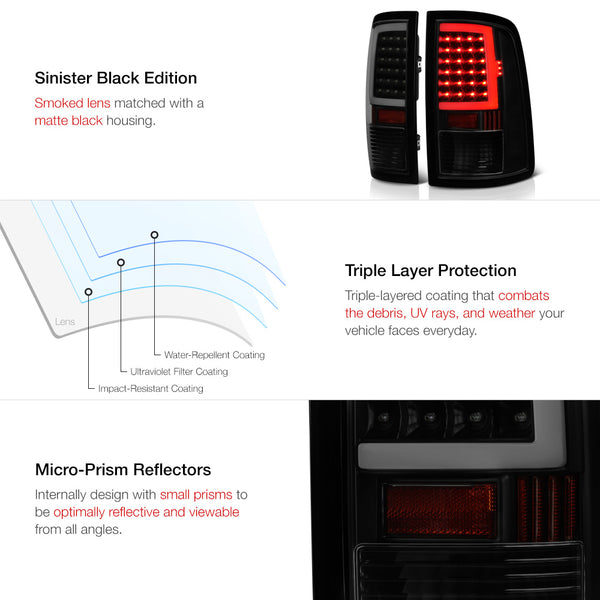 Sinister Black Edition

Smoked lens matched with a matte black housing.

Lens

Water-Repellent Coating

Ultraviolet Filter Coating

Impact-Resistant Coating

Triple Layer Protection

Triple-layered coating that combats the debris, UV rays, and weather your vehicle faces everyday.

Micro-Prism Reflectors

Internally design with small prisms to be optimally reflective and viewable from all angles.