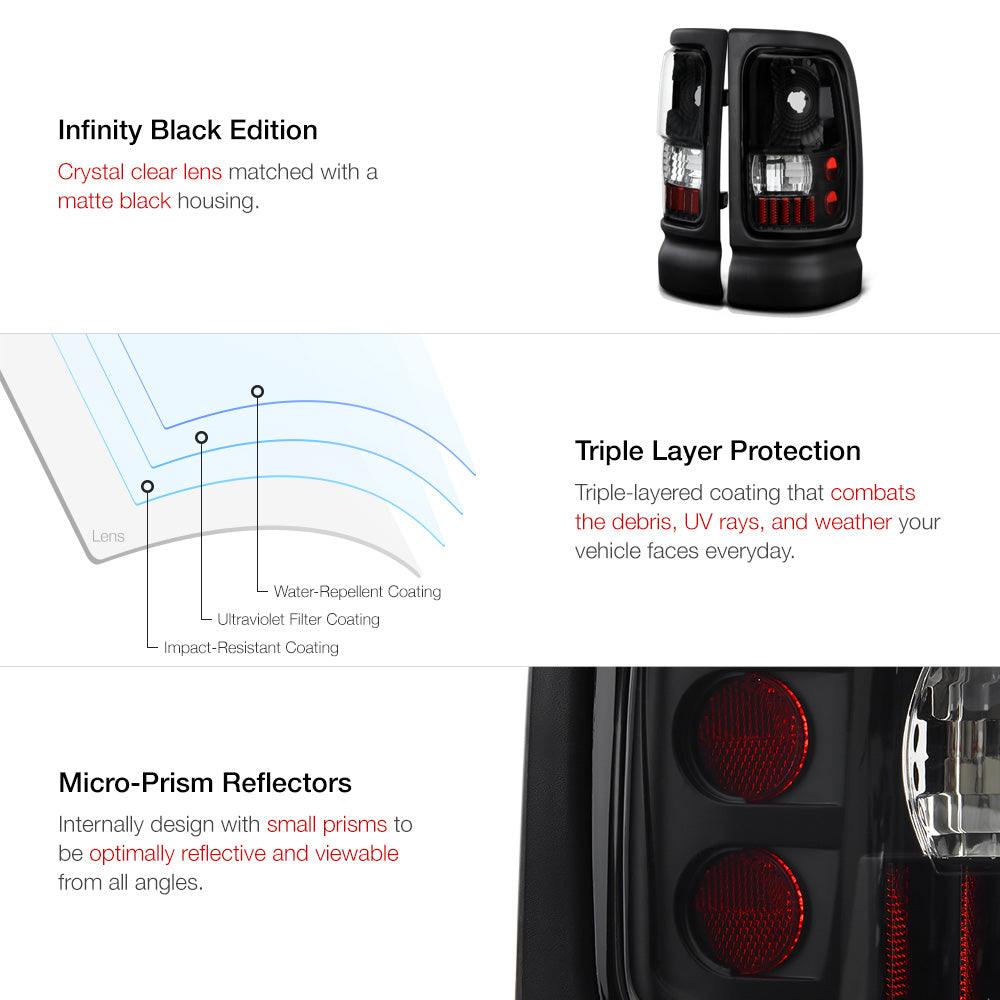 Infinity Black Edition

Crystal clear lens matched with a matte black housing.

Lens

Water-Repellent Coating

Ultraviolet Filter Coating

Impact-Resistant Coating

Triple Layer Protection

Triple-layered coating that combats the debris, UV rays, and weather your vehicle faces everyday.

Micro-Prism Reflectors

Internally design with small prisms to be optimally reflective and viewable from all angles.