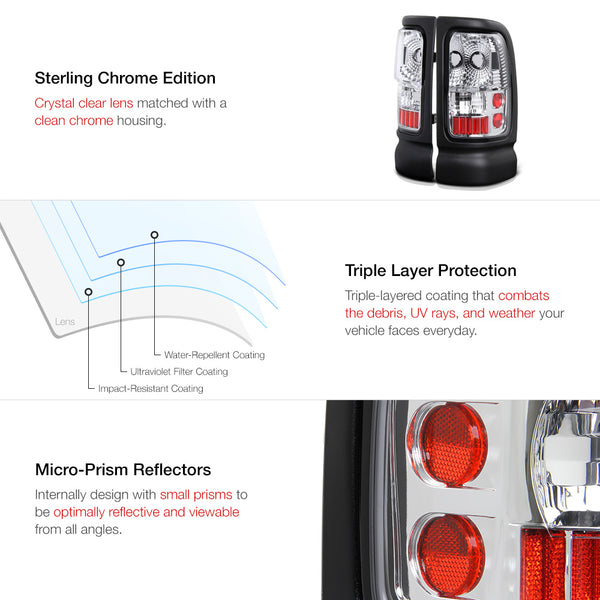 Sterling Chrome Edition

Crystal clear lens matched with a clean chrome housing.

Lens

Water-Repellent Coating

Ultraviolet Filter Coating

Impact-Resistant Coating

Triple Layer Protection

Triple-layered coating that combats the debris, UV rays, and weather your vehicle faces everyday.

Micro-Prism Reflectors

Internally design with small prisms to be optimally reflective and viewable from all angles.