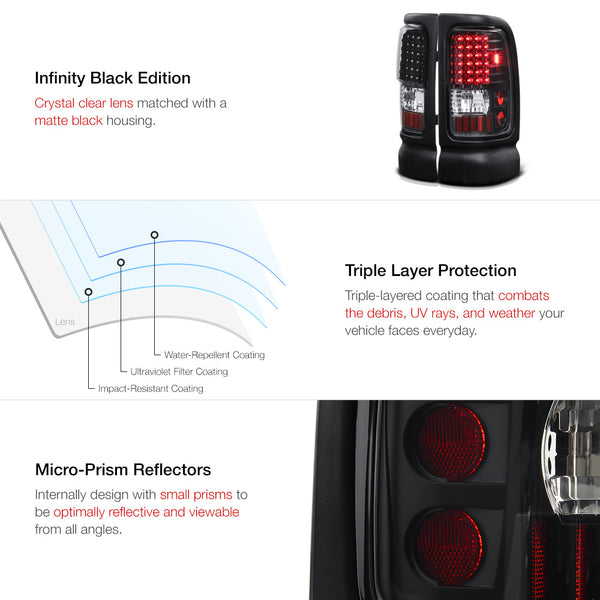 Infinity Black Edition

Crystal clear lens matched with a matte black housing.

Lens

Water-Repellent Coating

Ultraviolet Filter Coating

Impact-Resistant Coating

Triple Layer Protection

Triple-layered coating that combats the debris, UV rays, and weather your vehicle faces everyday.

Micro-Prism Reflectors

Internally design with small prisms to be optimally reflective and viewable from all angles.