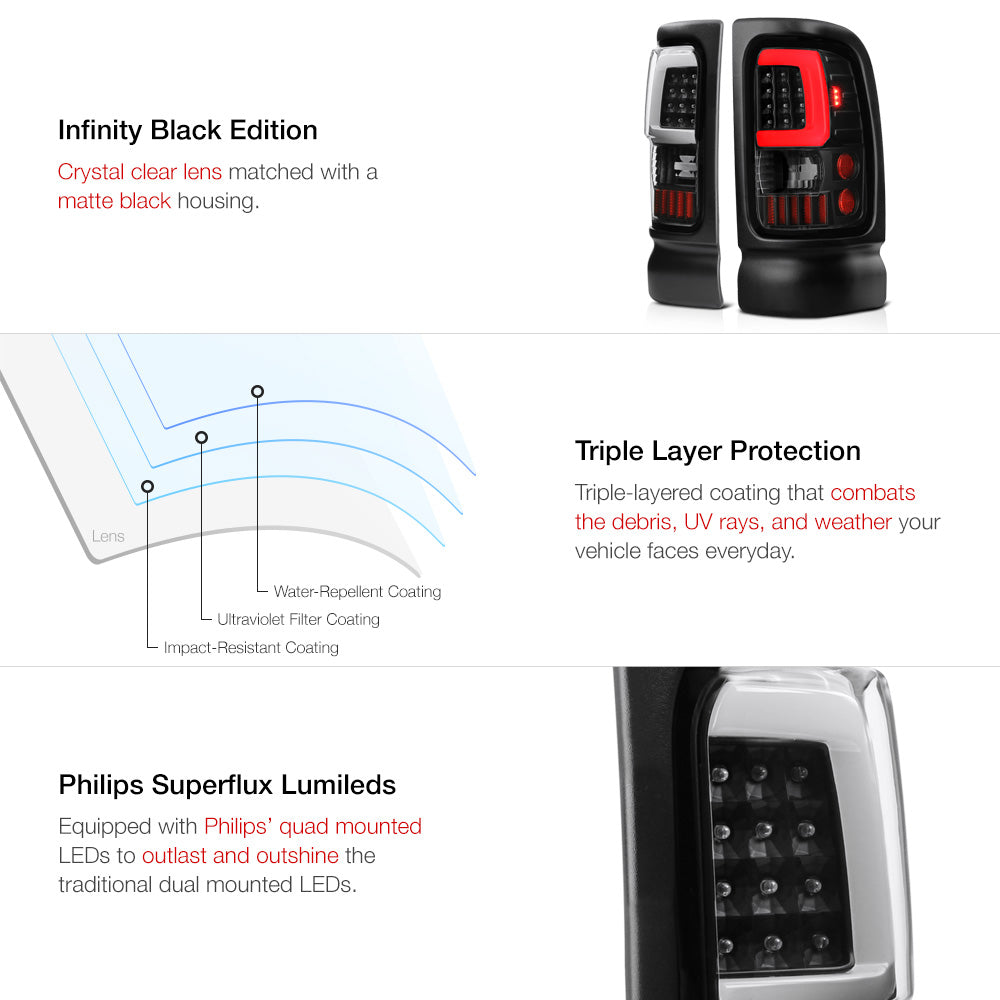 Infinity Black Edition

Crystal clear lens matched with a matte black housing.

Lens

Water-Repellent Coating

Ultraviolet Filter Coating

Impact-Resistant Coating

Triple Layer Protection

Triple-layered coating that combats the debris, UV rays, and weather your vehicle faces everyday.

Philips Superflux Lumileds

Equipped with Philips' quad mounted LEDs to outlast and outshine the traditional dual mounted LEDs.