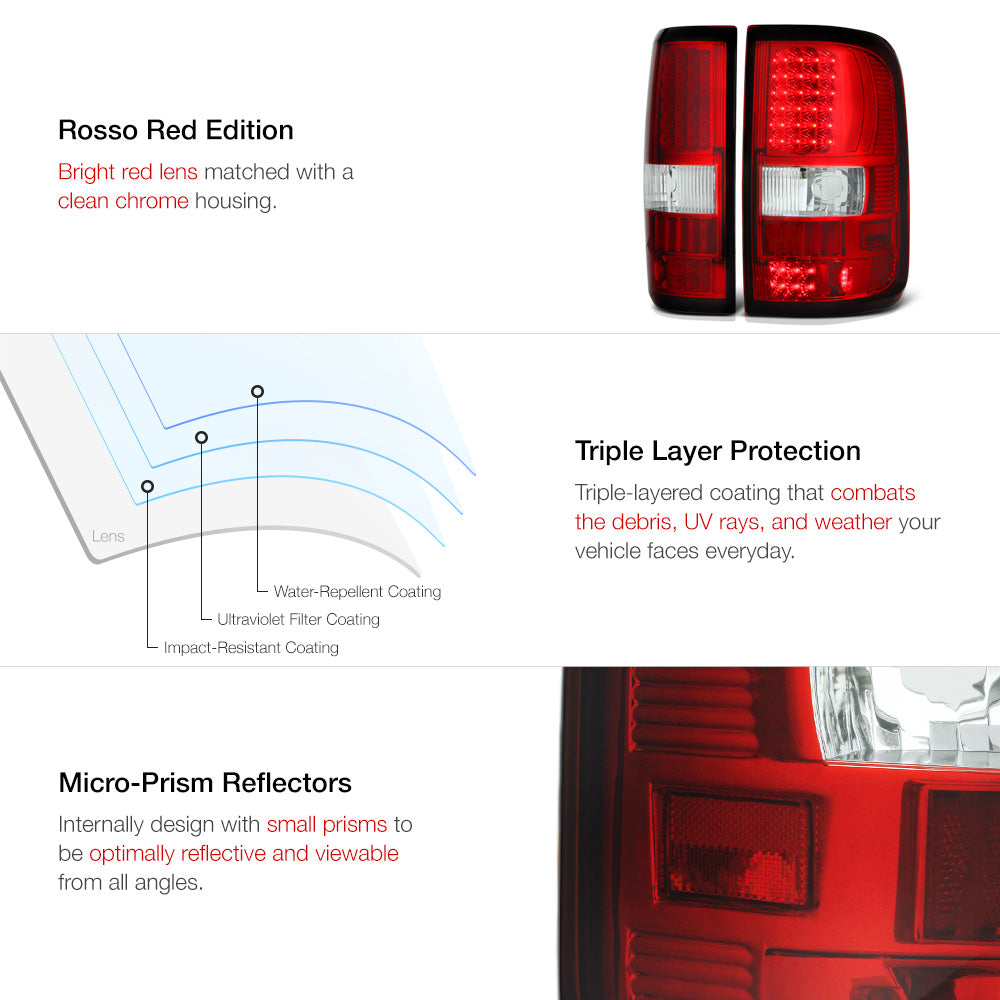 Rosso Red Edition

Bright red lens matched with a clean chrome housing.

Lens

Water-Repellent Coating

Ultraviolet Filter Coating

Impact-Resistant Coating

Triple Layer Protection

Triple-layered coating that combats the debris, UV rays, and weather your vehicle faces everyday.

Micro-Prism Reflectors

Internally design with small prisms to be optimally reflective and viewable from all angles.