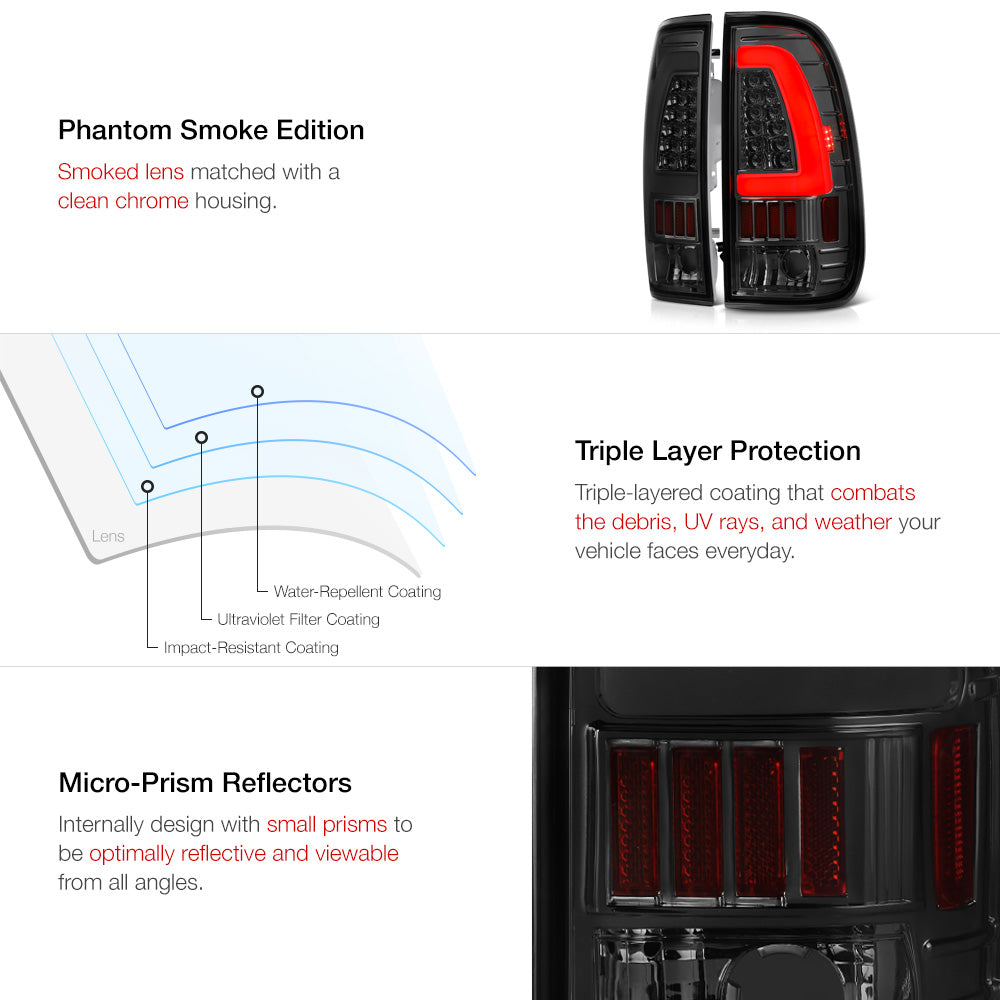 Phantom Smoke Edition

Smoked lens matched with a clean chrome housing.

Lens

Water-Repellent Coating

Ultraviolet Filter Coating

Impact-Resistant Coating

Triple Layer Protection

Triple-layered coating that combats the debris, UV rays, and weather your vehicle faces everyday.

Micro-Prism Reflectors

Internally design with small prisms to be optimally reflective and viewable from all angles.