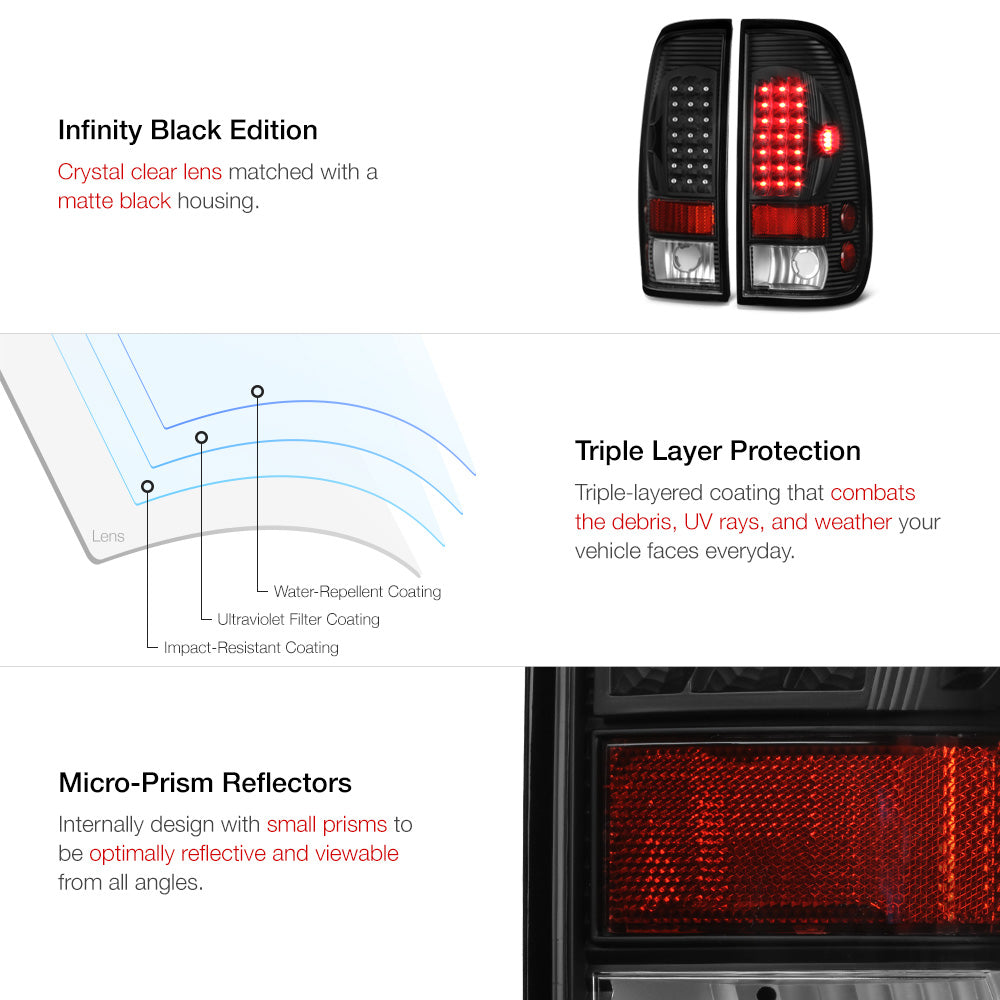 Infinity Black Edition

Crystal clear lens matched with a matte black housing.

Lens

Water-Repellent Coating

Ultraviolet Filter Coating

Impact-Resistant Coating

Triple Layer Protection

Triple-layered coating that combats the debris, UV rays, and weather your vehicle faces everyday.

Micro-Prism Reflectors

Internally design with small prisms to be optimally reflective and viewable from all angles.