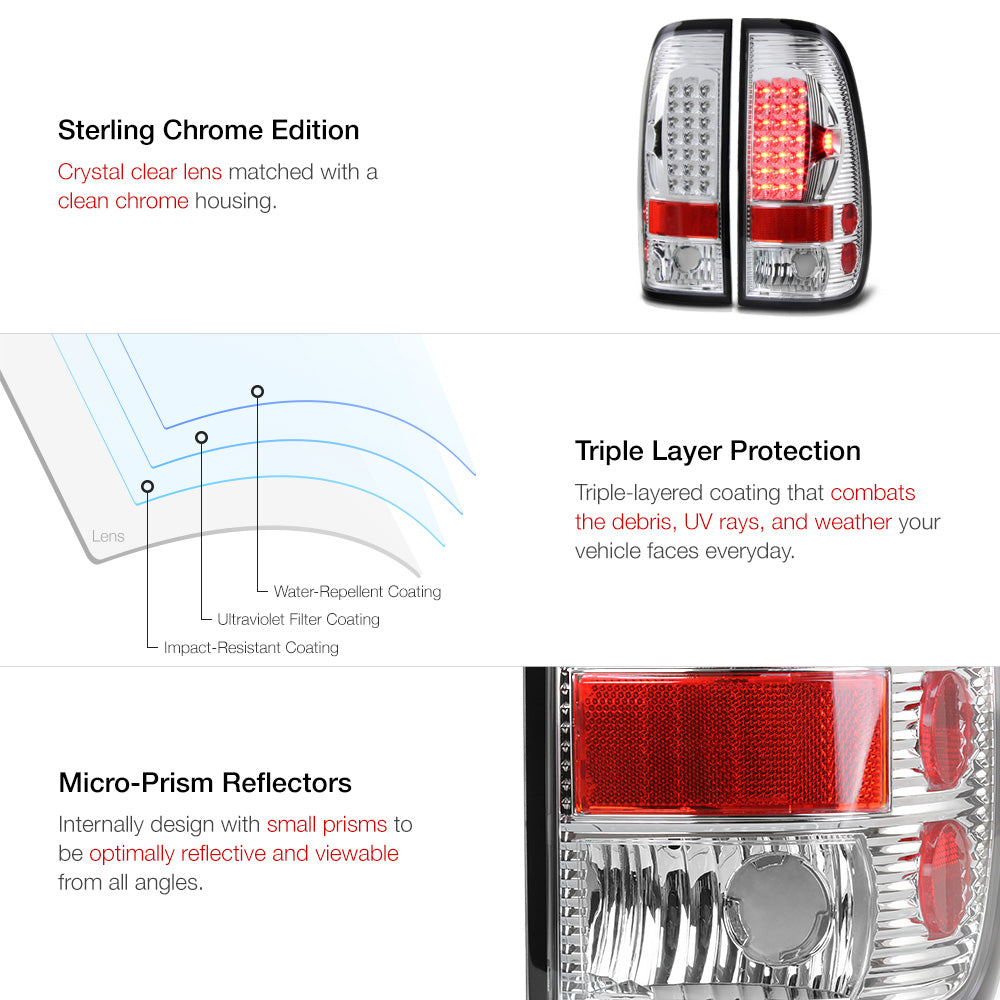 Sterling Chrome Edition

Crystal clear lens matched with a clean chrome housing.

Lens

Water-Repellent Coating

Ultraviolet Filter Coating

Impact-Resistant Coating

Triple Layer Protection

Triple-layered coating that combats the debris, UV rays, and weather your vehicle faces everyday.

Micro-Prism Reflectors

Internally design with small prisms to be optimally reflective and viewable from all angles.