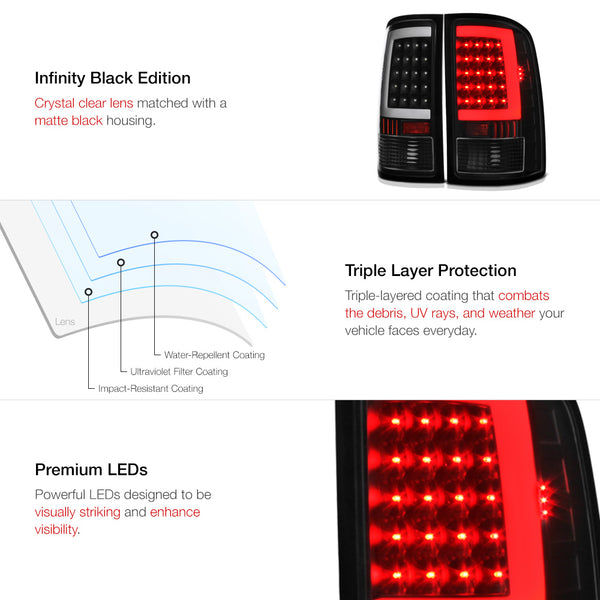 Infinity Black Edition

Crystal clear lens matched with a matte black housing.

Lens

Water-Repellent Coating

Ultraviolet Filter Coating

Impact-Resistant Coating

Triple Layer Protection

Triple-layered coating that combats the debris, UV rays, and weather your vehicle faces everyday.

Premium LEDs

Powerful LEDs designed to be visually striking and enhance visibility.