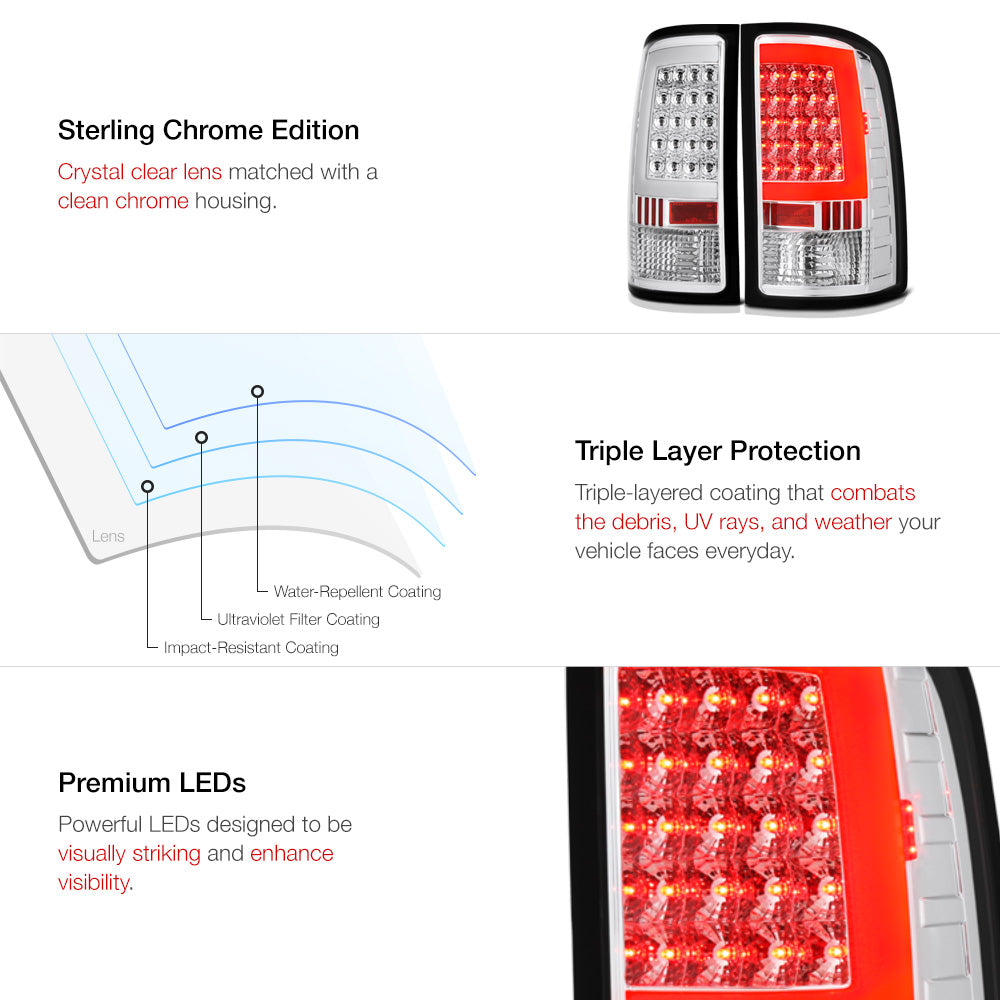 Sterling Chrome Edition

Crystal clear lens matched with a clean chrome housing.

Lens

Water-Repellent Coating

Ultraviolet Filter Coating

Impact-Resistant Coating

Triple Layer Protection

Triple-layered coating that combats the debris, UV rays, and weather your vehicle faces everyday.

Premium LEDs

Powerful LEDs designed to be visually striking and enhance visibility.