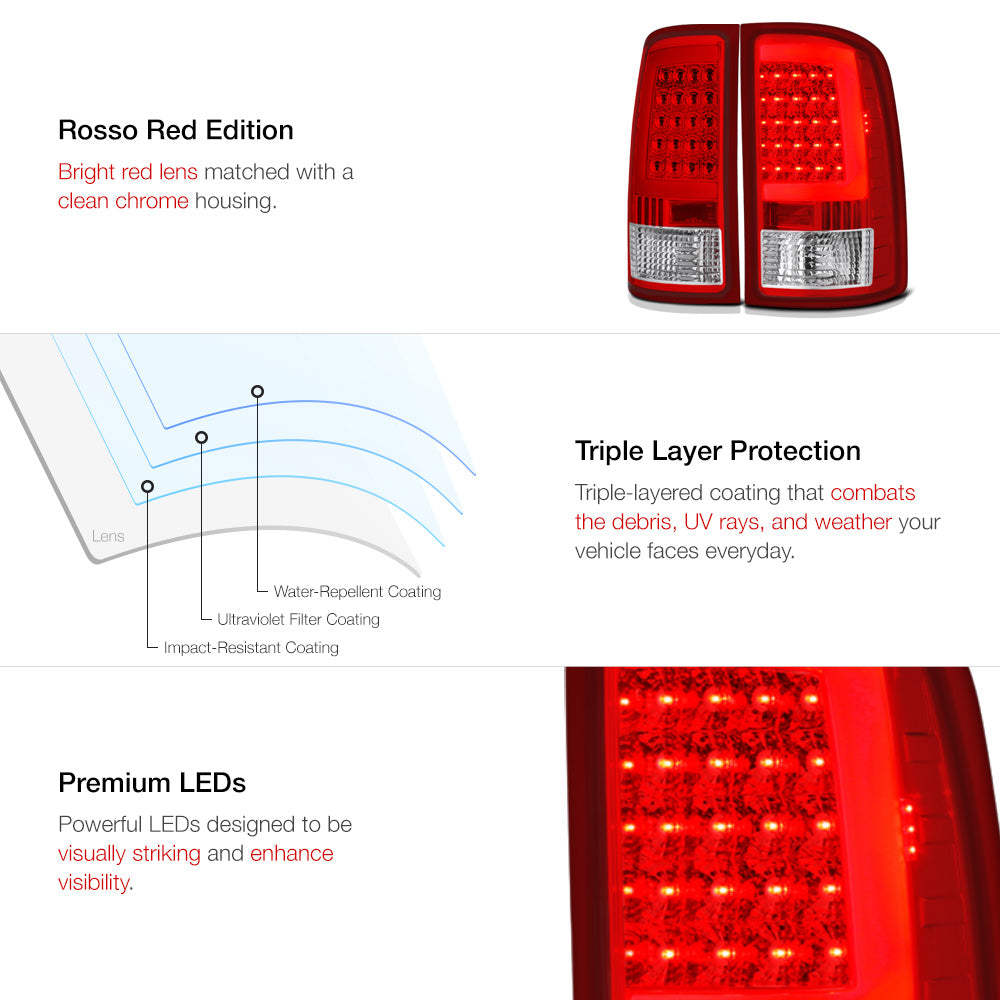 Rosso Red Edition

Bright red lens matched with a clean chrome housing.

Lens

Water-Repellent Coating

Ultraviolet Filter Coating

Impact-Resistant Coating

Triple Layer Protection

Triple-layered coating that combats the debris, UV rays, and weather your vehicle faces everyday.

Premium LEDs

Powerful LEDs designed to be visually striking and enhance visibility.