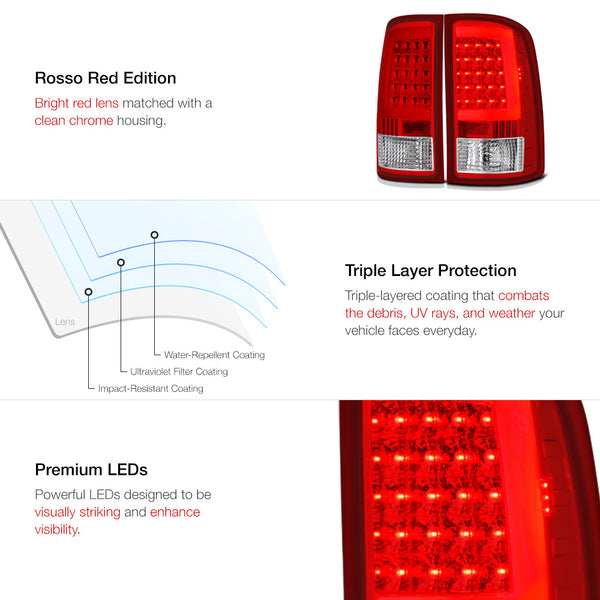 Rosso Red Edition

Bright red lens matched with a clean chrome housing.

Lens

Water-Repellent Coating

Ultraviolet Filter Coating

Impact-Resistant Coating

Triple Layer Protection

Triple-layered coating that combats the debris, UV rays, and weather your vehicle faces everyday.

Premium LEDs

Powerful LEDs designed to be visually striking and enhance visibility.