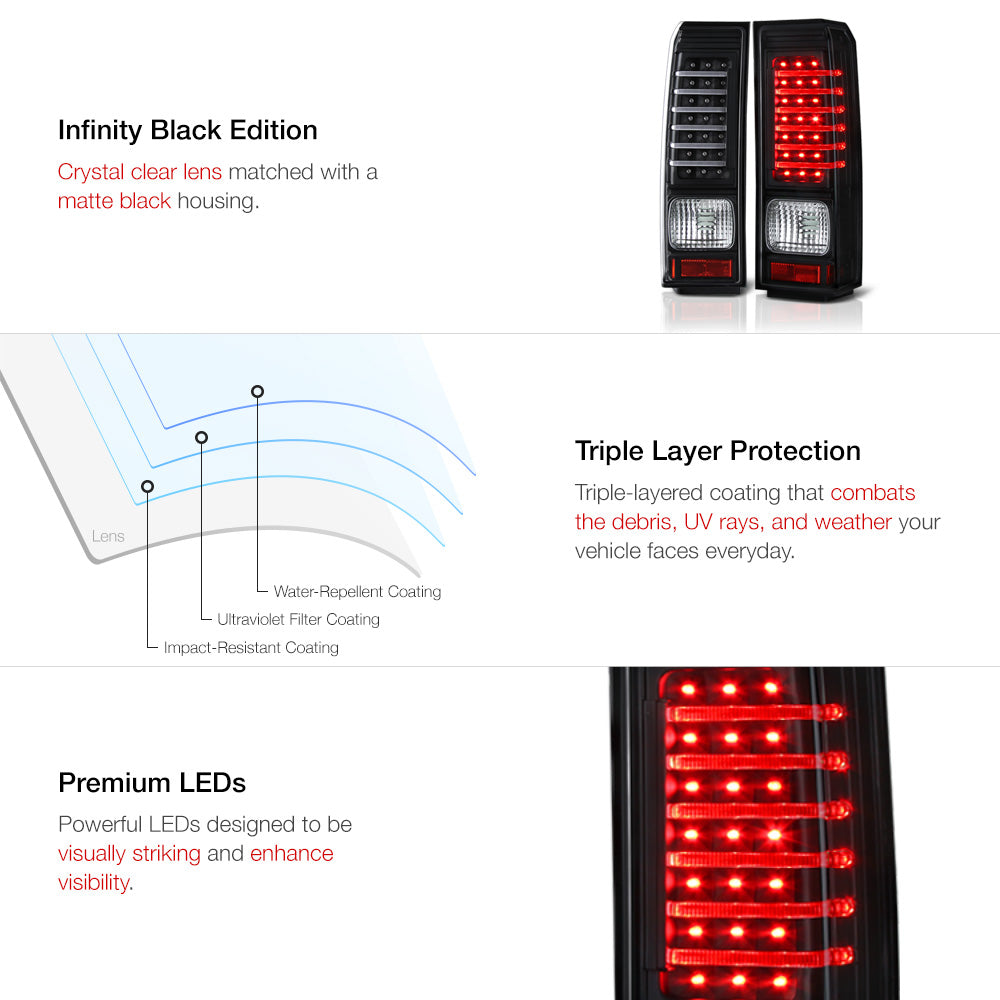 Infinity Black Edition

Crystal clear lens matched with a matte black housing.

Lens

Water-Repellent Coating

Ultraviolet Filter Coating

Impact-Resistant Coating

Triple Layer Protection

Triple-layered coating that combats the debris, UV rays, and weather your vehicle faces everyday.

Premium LEDs

Powerful LEDs designed to be visually striking and enhance visibility.