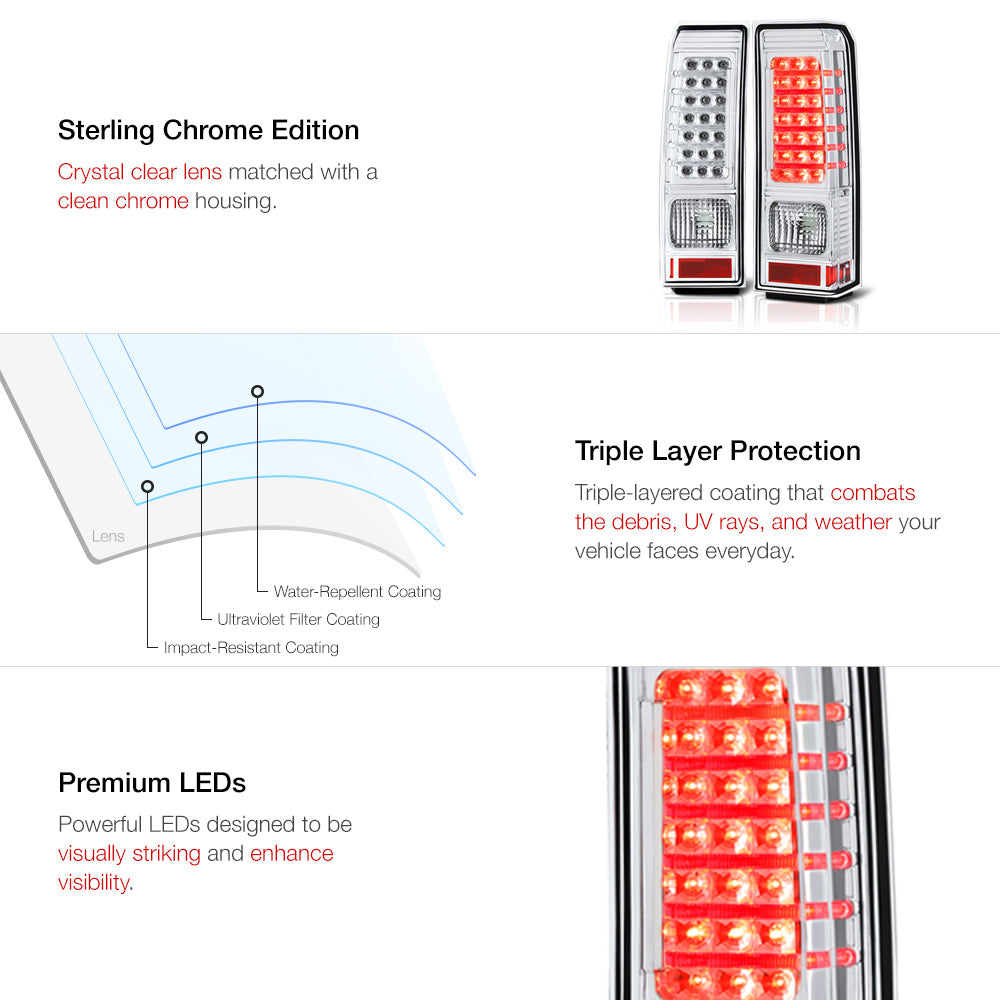 Sterling Chrome Edition

Crystal clear lens matched with a clean chrome housing.

Lens

Water-Repellent Coating

Ultraviolet Filter Coating

Impact-Resistant Coating

Triple Layer Protection

Triple-layered coating that combats the debris, UV rays, and weather your vehicle faces everyday.

Premium LEDs

Powerful LEDs designed to be visually striking and enhance visibility.