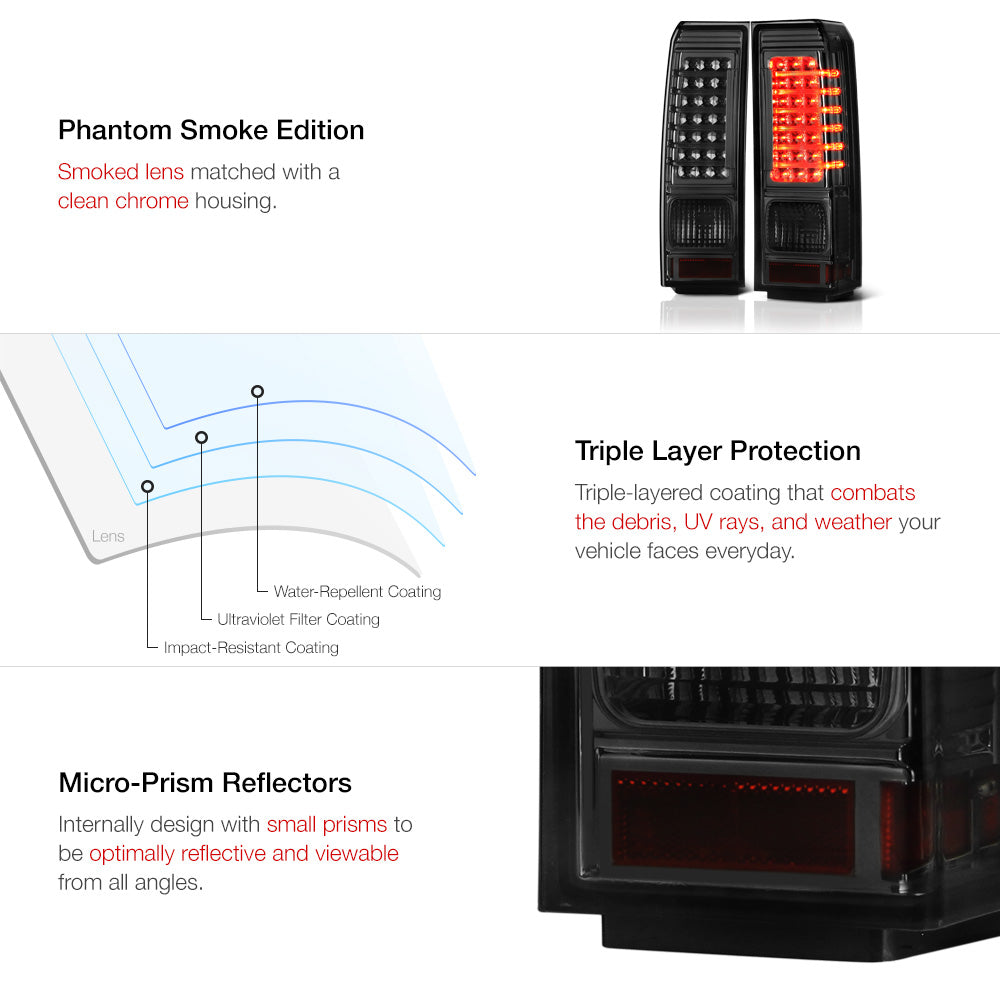 Phantom Smoke Edition

Smoked lens matched with a clean chrome housing.

Lens

Water-Repellent Coating

Ultraviolet Filter Coating

Impact-Resistant Coating

Triple Layer Protection

Triple-layered coating that combats the debris, UV rays, and weather your vehicle faces everyday.

Micro-Prism Reflectors

Internally design with small prisms to be optimally reflective and viewable from all angles.