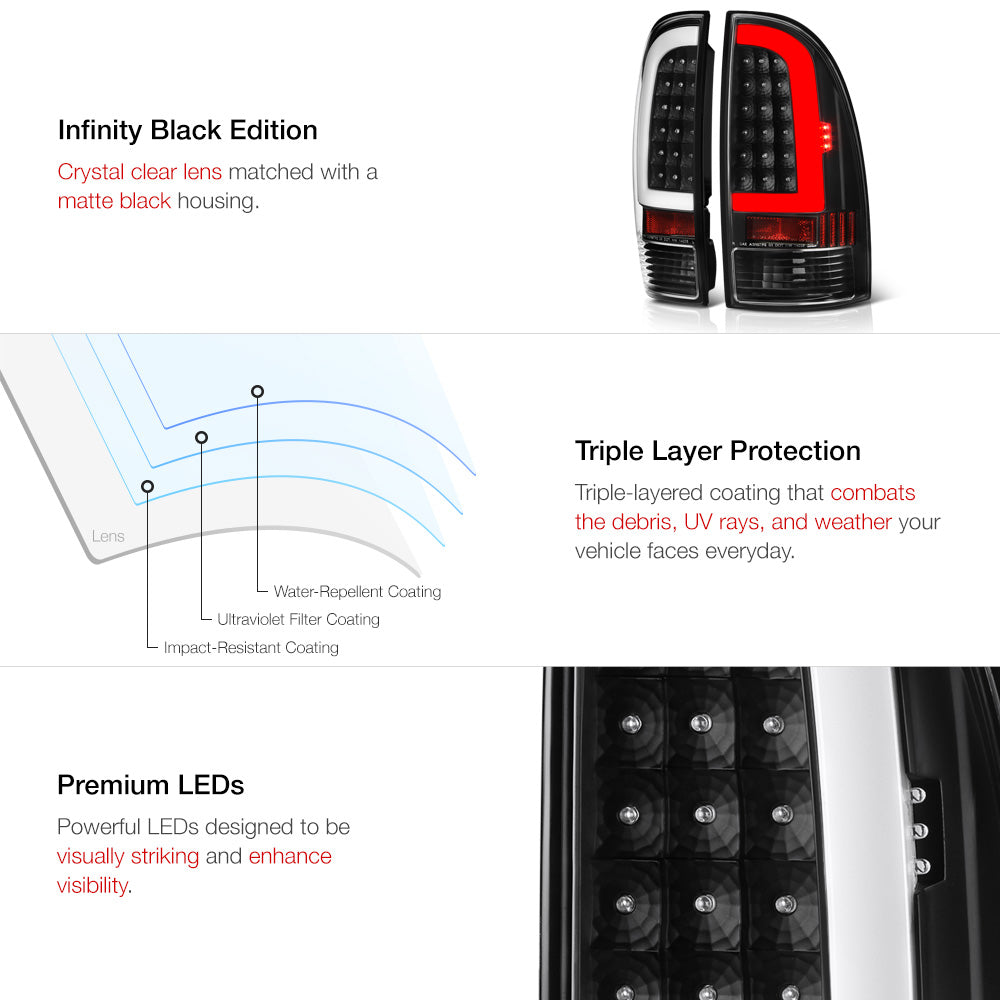 Infinity Black Edition

Crystal clear lens matched with a matte black housing.

Lens

Water-Repellent Coating

Ultraviolet Filter Coating

Impact-Resistant Coating

Triple Layer Protection

Triple-layered coating that combats the debris, UV rays, and weather your vehicle faces everyday.

Premium LEDs

Powerful LEDs designed to be visually striking and enhance visibility.