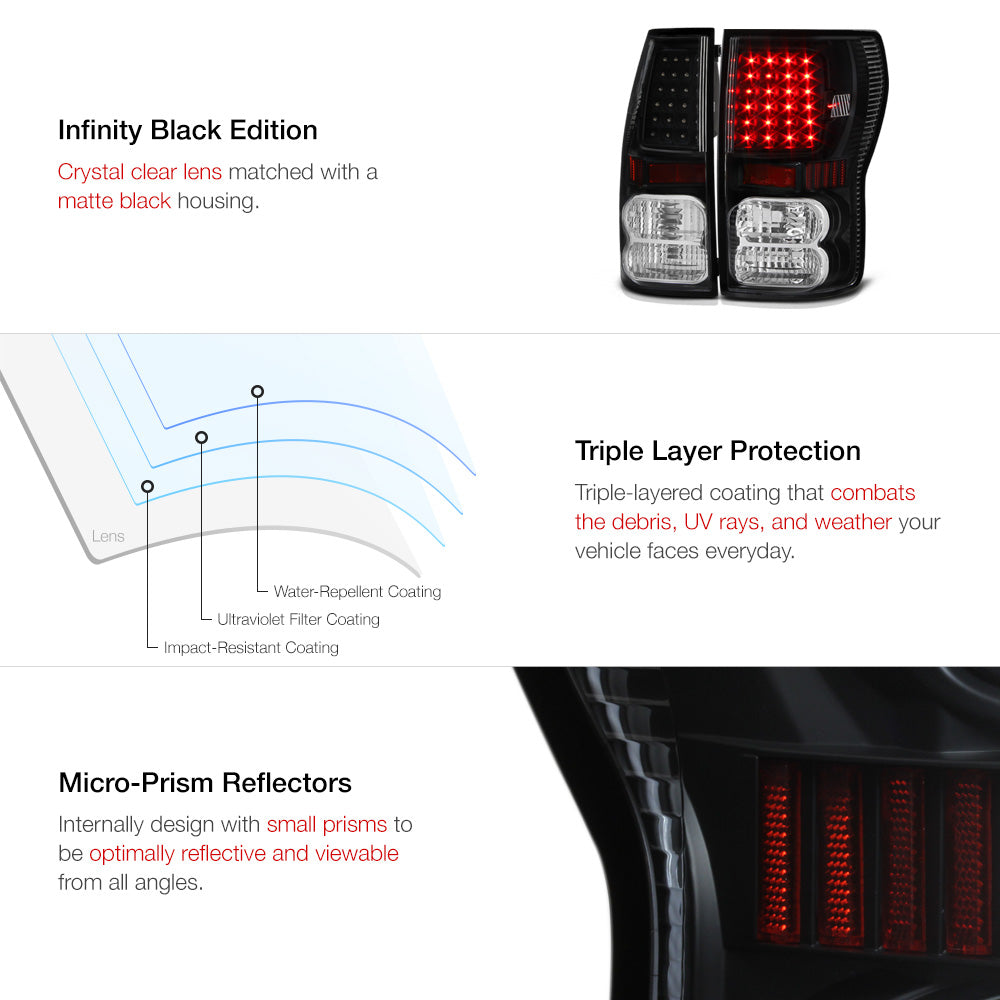 Infinity Black Edition

Crystal clear lens matched with a matte black housing.

Lens

Water-Repellent Coating

Ultraviolet Filter Coating

Impact-Resistant Coating

Triple Layer Protection

Triple-layered coating that combats the debris, UV rays, and weather your vehicle faces everyday.

Micro-Prism Reflectors

Internally design with small prisms to be optimally reflective and viewable from all angles.