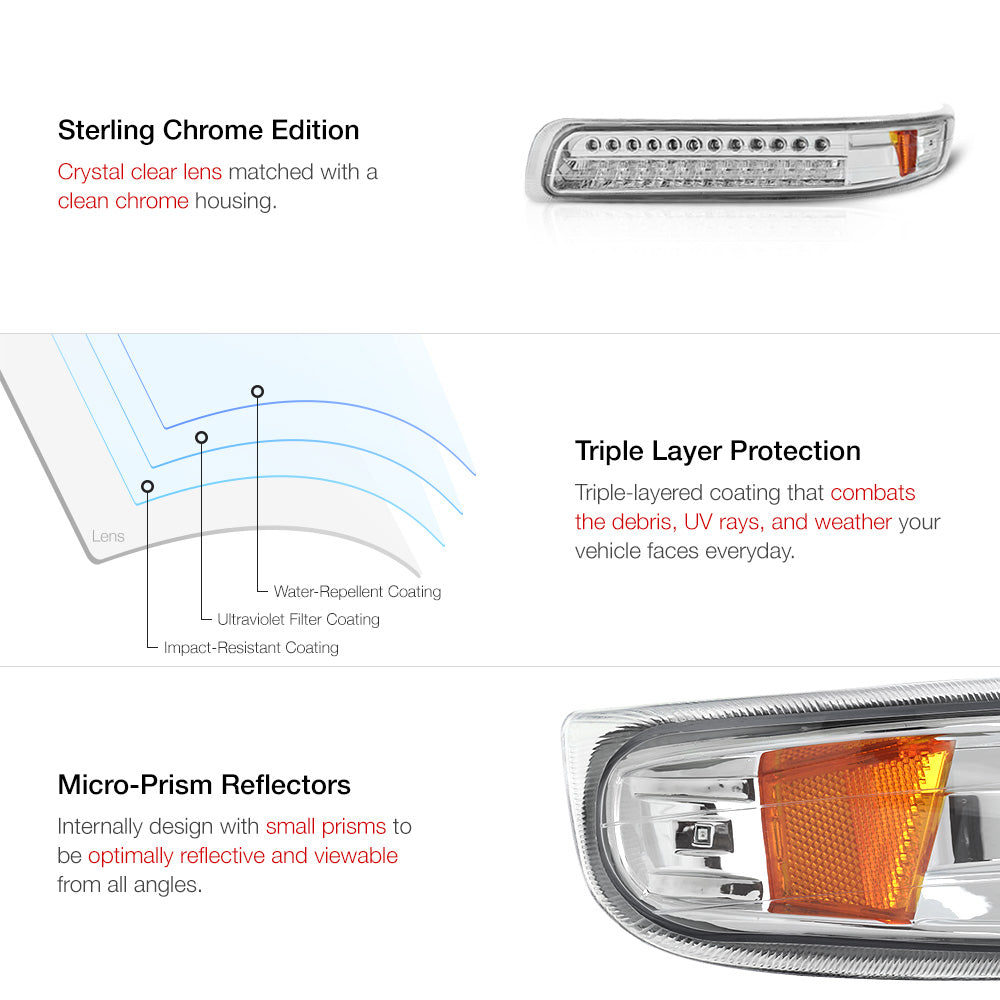 Sterling Chrome Edition

Crystal clear lens matched with a clean chrome housing.

Lens

Water-Repellent Coating

Ultraviolet Filter Coating

Impact-Resistant Coating

Triple Layer Protection

Triple-layered coating that combats the debris, UV rays, and weather your vehicle faces everyday.

Micro-Prism Reflectors

Internally design with small prisms to be optimally reflective and viewable from all angles.