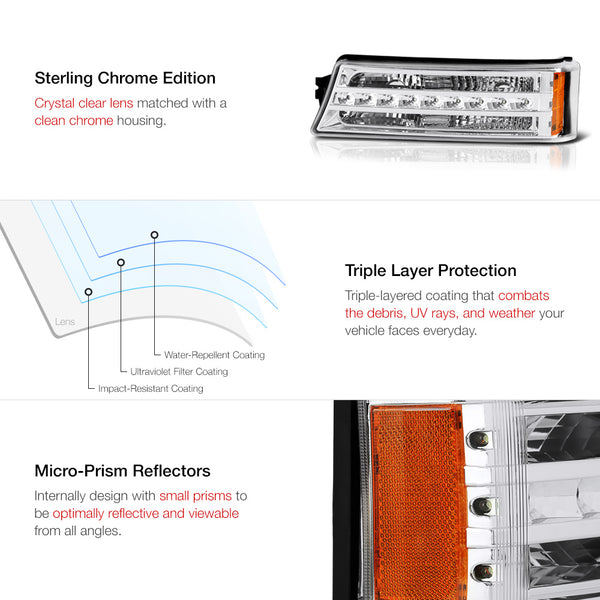 Sterling Chrome Edition

Crystal clear lens matched with a clean chrome housing.

Lens

Water-Repellent Coating

Ultraviolet Filter Coating

Impact-Resistant Coating

Triple Layer Protection

Triple-layered coating that combats the debris, UV rays, and weather your vehicle faces everyday.

Micro-Prism Reflectors

Internally design with small prisms to be optimally reflective and viewable from all angles.