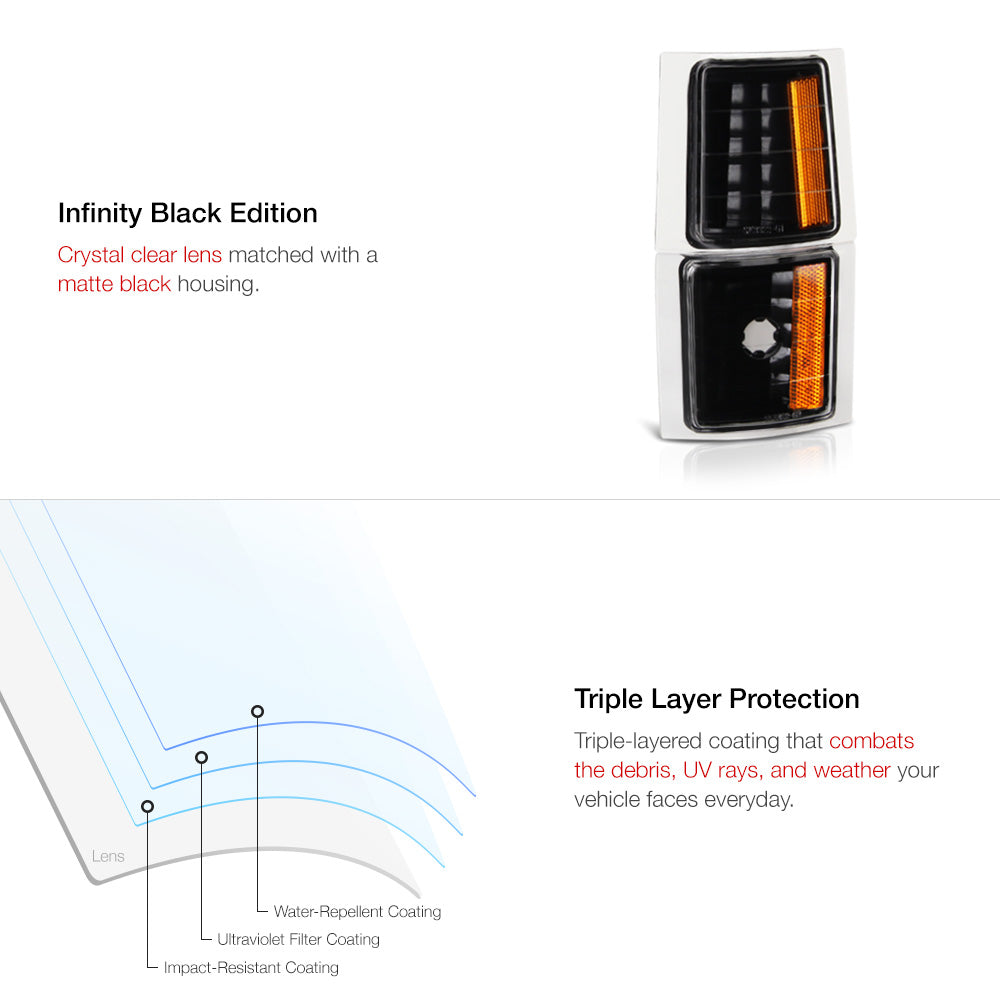 Infinity Black Edition

Crystal clear lens matched with a matte black housing.

Lens

Water-Repellent Coating

Ultraviolet Filter Coating

Impact-Resistant Coating

Triple Layer Protection

Triple-layered coating that combats the debris, UV rays, and weather your vehicle faces everyday.