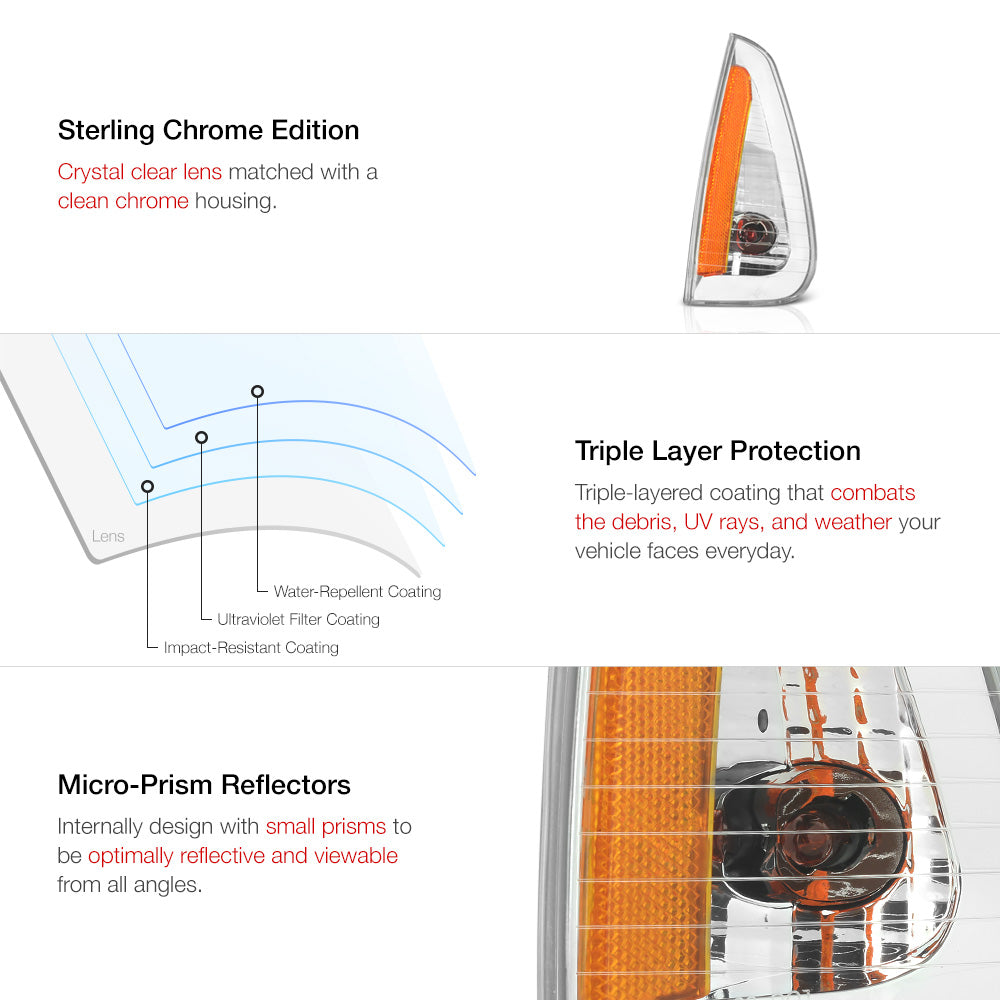 Sterling Chrome Edition

Crystal clear lens matched with a clean chrome housing.

Lens

Water-Repellent Coating

Ultraviolet Filter Coating

Impact-Resistant Coating

Triple Layer Protection

Triple-layered coating that combats the debris, UV rays, and weather your vehicle faces everyday.

Micro-Prism Reflectors

Internally design with small prisms to be optimally reflective and viewable from all angles.