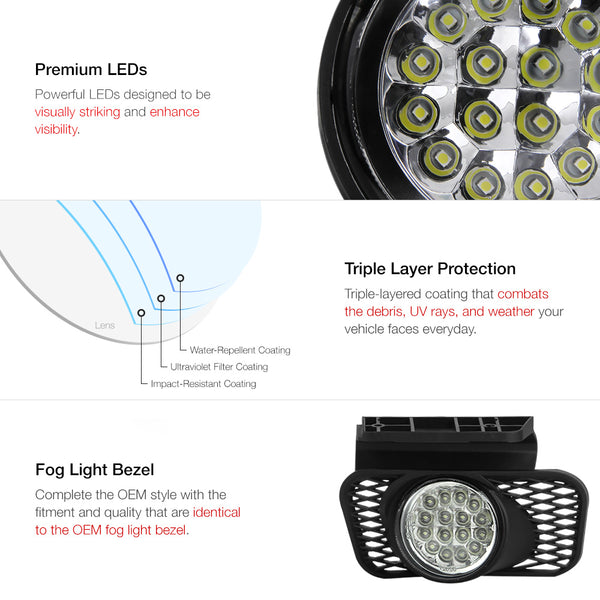 Premium LEDs

Powerful LEDs designed to be visually striking and enhance visibility.

Lens

Water-Repellent Coating

Ultraviolet Filter Coating

Impact-Resistant Coating

Triple Layer Protection

Triple-layered coating that combats the debris, UV rays, and weather your vehicle faces everyday.

Fog Light Bezel

Complete the OEM style with the fitment and quality that are identical to the OEM fog light bezel.