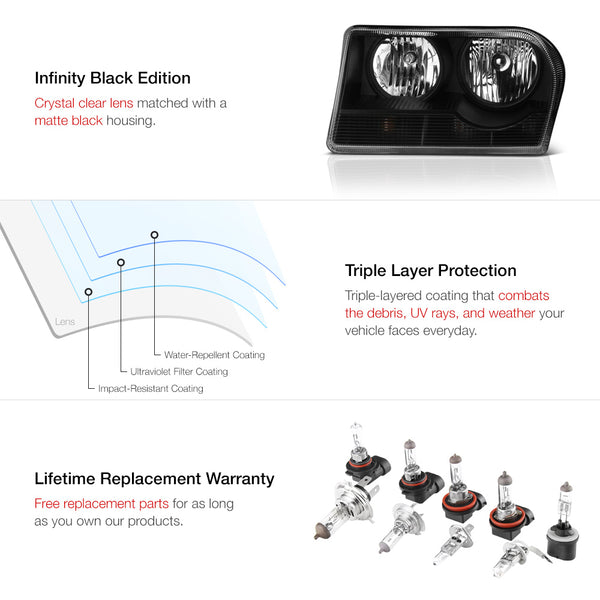 Infinity Black Edition

Crystal clear lens matched with a matte black housing.

Lens

Water-Repellent Coating

Ultraviolet Filter Coating

Impact-Resistant Coating

Triple Layer Protection

Triple-layered coating that combats the debris, UV rays, and weather your vehicle faces everyday.

Lifetime Replacement Warranty

Free replacement parts for as long as you own our products.