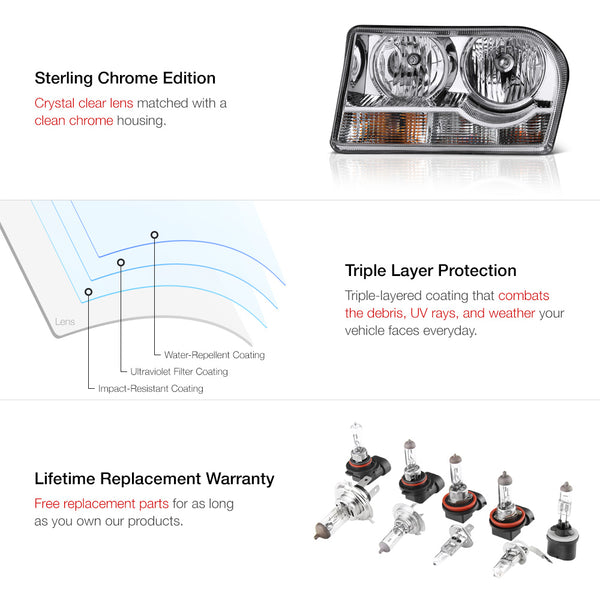 Sterling Chrome Edition

Crystal clear lens matched with a clean chrome housing.

Lens

Water-Repellent Coating

Ultraviolet Filter Coating

Impact-Resistant Coating

Triple Layer Protection

Triple-layered coating that combats the debris, UV rays, and weather your vehicle faces everyday.

Lifetime Replacement Warranty

Free replacement parts for as long as you own our products.