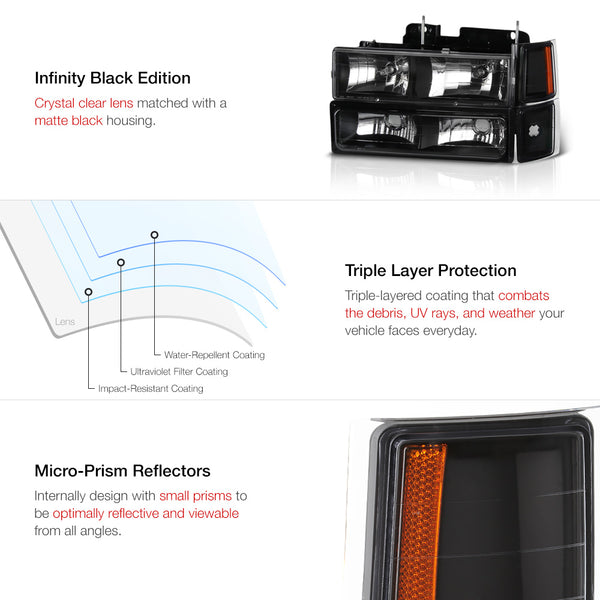 Infinity Black Edition

Crystal clear lens matched with a matte black housing.

Lens

Water-Repellent Coating

Ultraviolet Filter Coating

Impact-Resistant Coating

Triple Layer Protection

Triple-layered coating that combats the debris, UV rays, and weather your vehicle faces everyday.

Micro-Prism Reflectors

Internally design with small prisms to be optimally reflective and viewable from all angles.