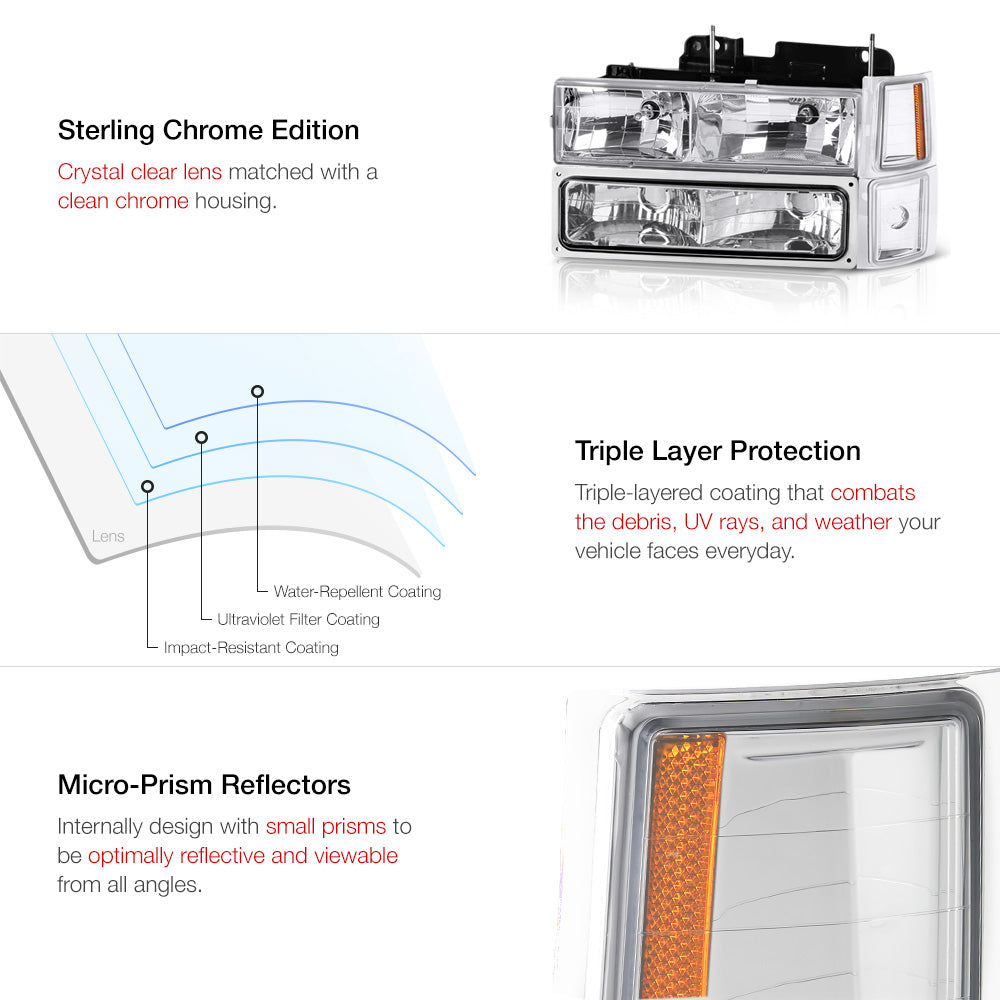 Sterling Chrome Edition

Crystal clear lens matched with a clean chrome housing.

Lens

Water-Repellent Coating

Ultraviolet Filter Coating

Impact-Resistant Coating

Triple Layer Protection

Triple-layered coating that combats the debris, UV rays, and weather your vehicle faces everyday.

Micro-Prism Reflectors

Internally design with small prisms to be optimally reflective and viewable from all angles.