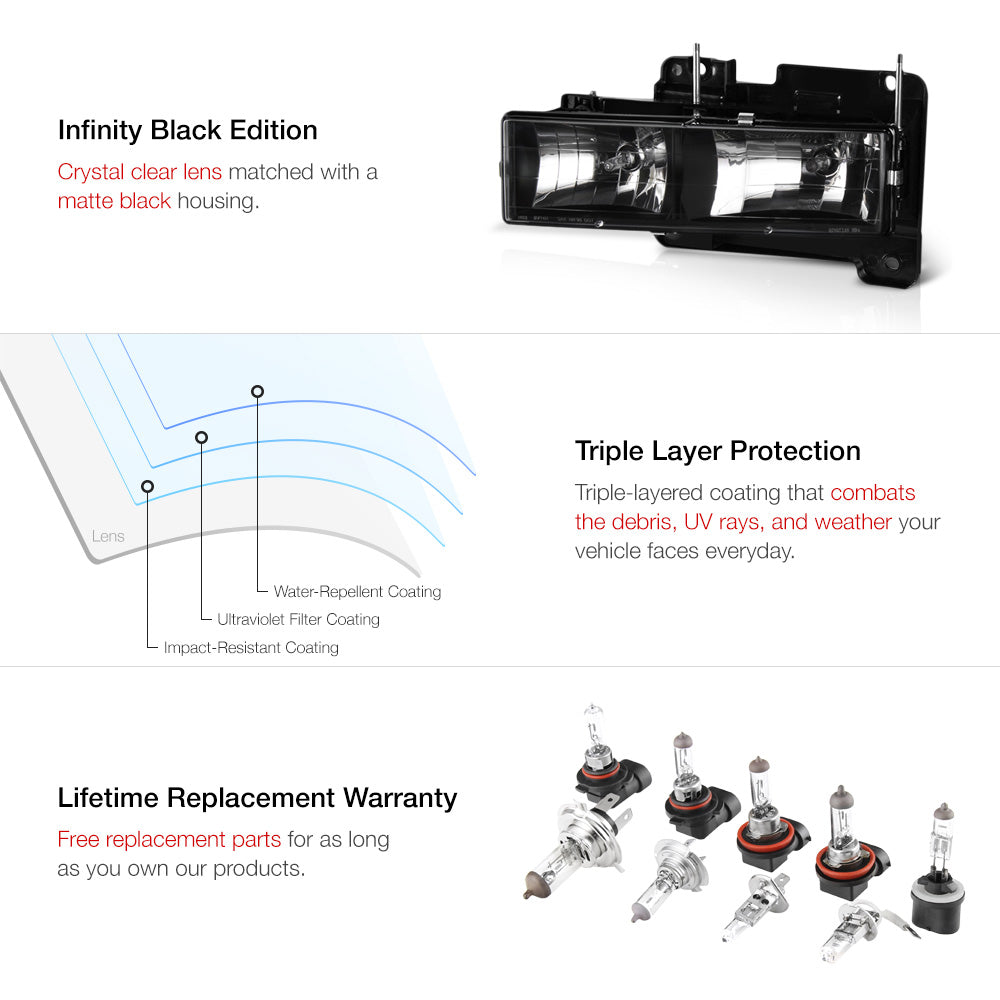 Infinity Black Edition

Crystal clear lens matched with a matte black housing.

Lens

Water-Repellent Coating

Ultraviolet Filter Coating

Impact-Resistant Coating

Triple Layer Protection

Triple-layered coating that combats the debris, UV rays, and weather your vehicle faces everyday.

Lifetime Replacement Warranty

Free replacement parts for as long as you own our products.