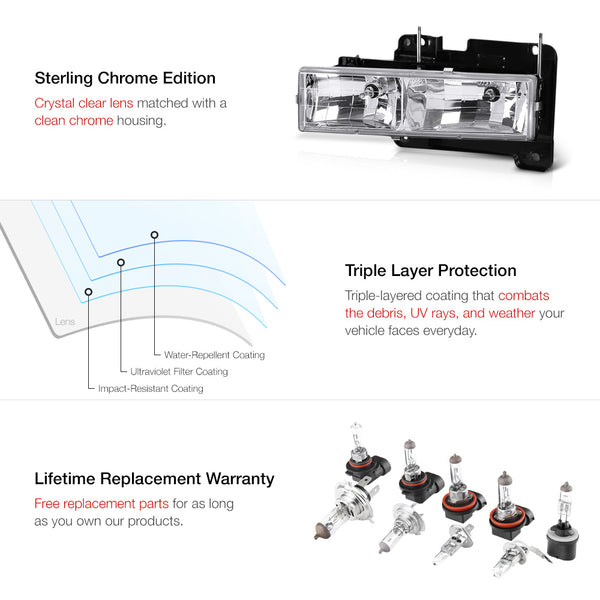 Sterling Chrome Edition

Crystal clear lens matched with a clean chrome housing.

Lens

Water-Repellent Coating

Ultraviolet Filter Coating

Impact-Resistant Coating

Triple Layer Protection

Triple-layered coating that combats the debris, UV rays, and weather your vehicle faces everyday.

Lifetime Replacement Warranty

Free replacement parts for as long as you own our products.