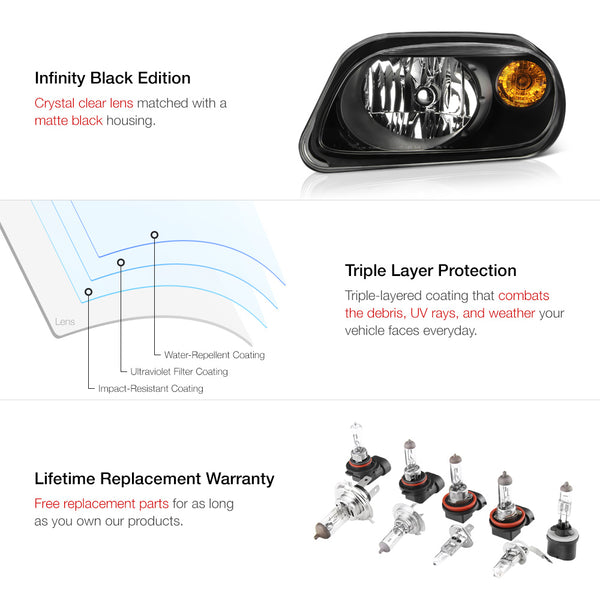 Infinity Black Edition

Crystal clear lens matched with a matte black housing.

Lens

Water-Repellent Coating

Ultraviolet Filter Coating

Impact-Resistant Coating

Triple Layer Protection

Triple-layered coating that combats the debris, UV rays, and weather your vehicle faces everyday.

Lifetime Replacement Warranty

Free replacement parts for as long as you own our products.