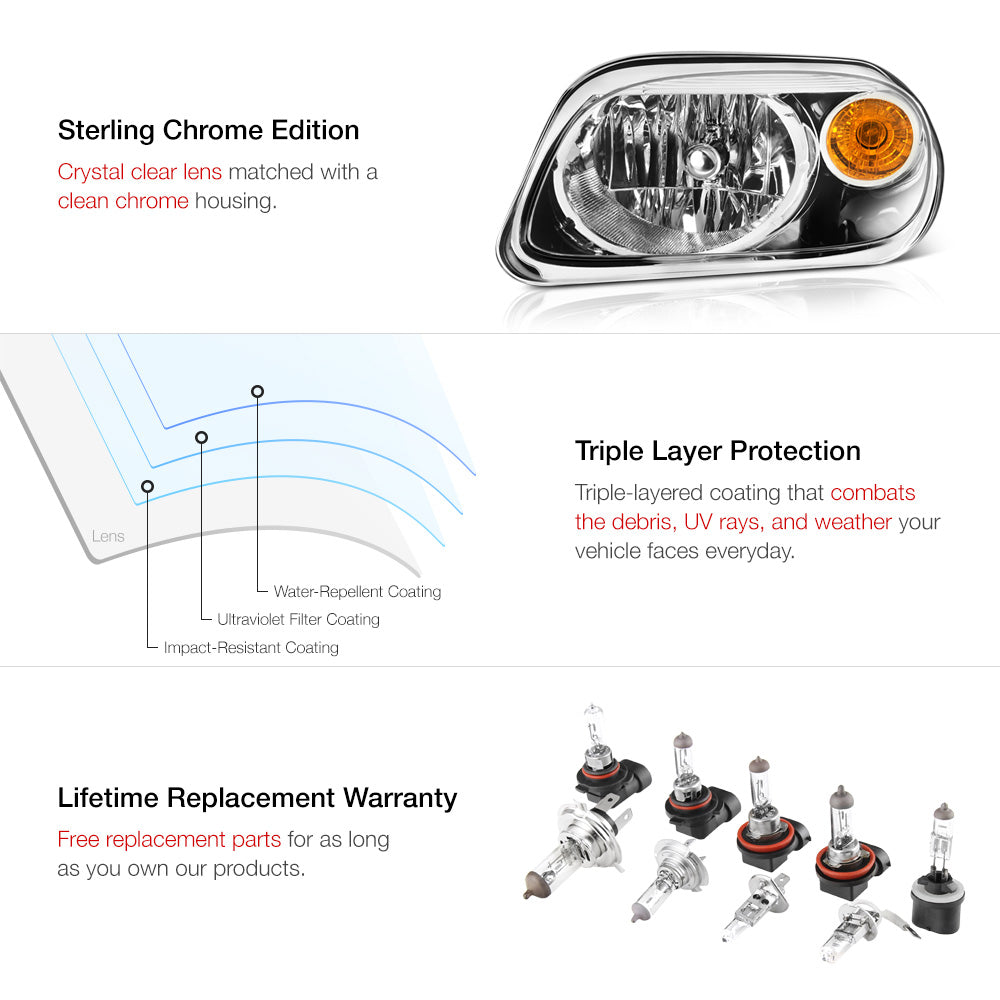 Sterling Chrome Edition

Crystal clear lens matched with a clean chrome housing.

Lens

Water-Repellent Coating

Ultraviolet Filter Coating

Impact-Resistant Coating

Triple Layer Protection

Triple-layered coating that combats the debris, UV rays, and weather your vehicle faces everyday.

Lifetime Replacement Warranty

Free replacement parts for as long as you own our products.