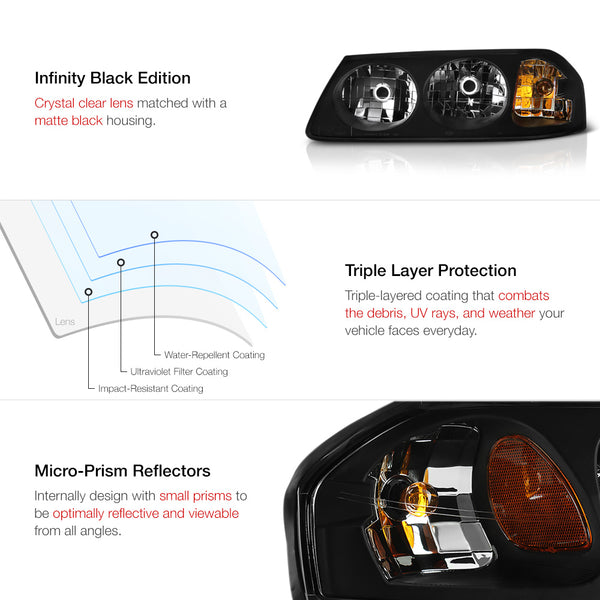 Infinity Black Edition

Crystal clear lens matched with a matte black housing.

Lens

Water-Repellent Coating

Ultraviolet Filter Coating

Impact-Resistant Coating

Triple Layer Protection

Triple-layered coating that combats the debris, UV rays, and weather your vehicle faces everyday.

Micro-Prism Reflectors

Internally design with small prisms to be optimally reflective and viewable from all angles.