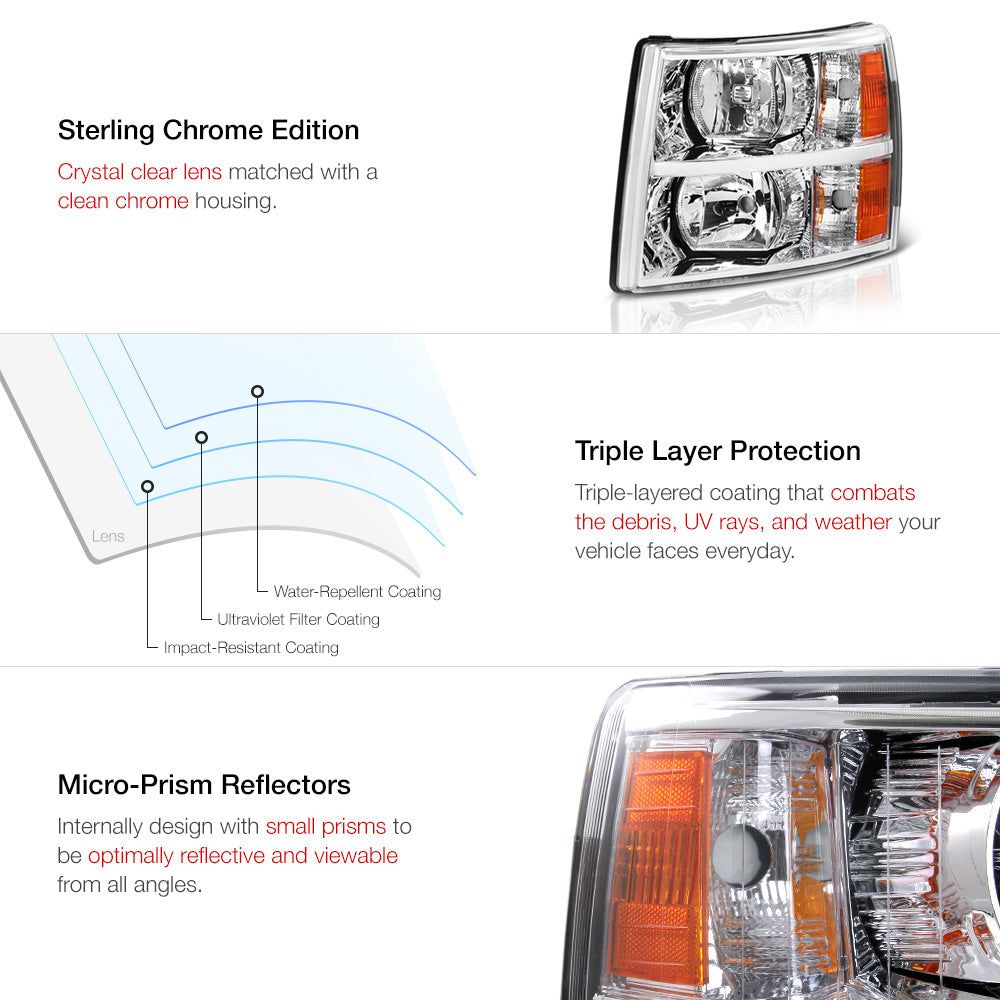 Sterling Chrome Edition

Crystal clear lens matched with a clean chrome housing.

Lens

Water-Repellent Coating

Ultraviolet Filter Coating

Impact-Resistant Coating

Triple Layer Protection

Triple-layered coating that combats the debris, UV rays, and weather your vehicle faces everyday.

Micro-Prism Reflectors

Internally design with small prisms to be optimally reflective and viewable from all angles.