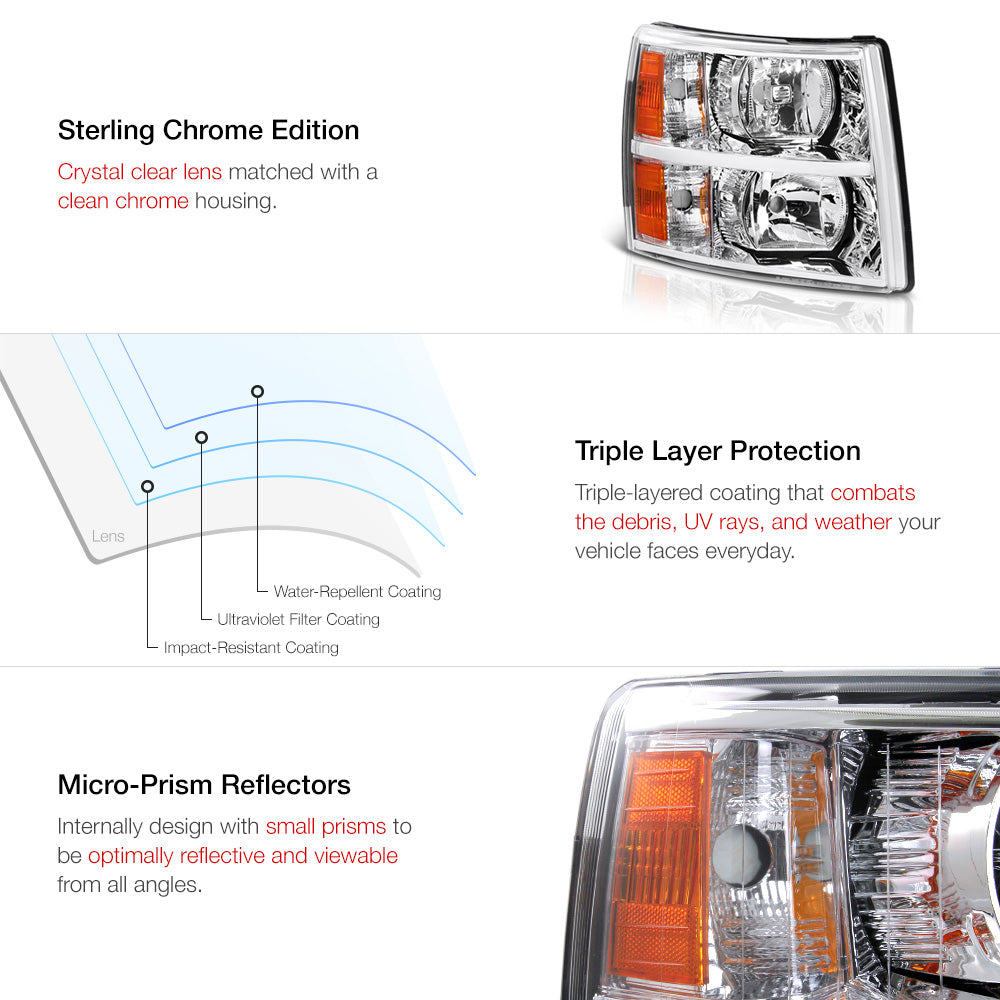 Sterling Chrome Edition

Crystal clear lens matched with a clean chrome housing.

Lens

Water-Repellent Coating

Ultraviolet Filter Coating

Impact-Resistant Coating

Triple Layer Protection

Triple-layered coating that combats the debris, UV rays, and weather your vehicle faces everyday.

Micro-Prism Reflectors

Internally design with small prisms to be optimally reflective and viewable from all angles.