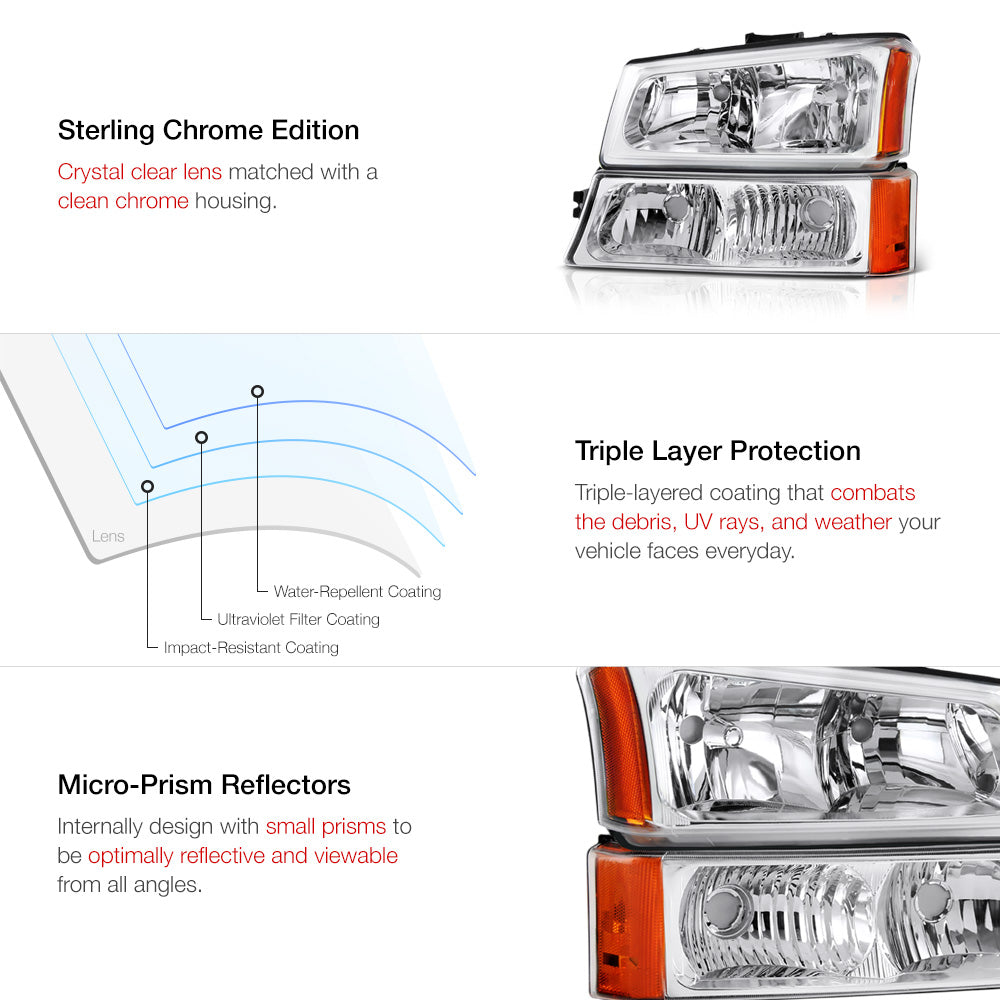 Sterling Chrome Edition

Crystal clear lens matched with a clean chrome housing.

Lens

Water-Repellent Coating

Ultraviolet Filter Coating

Impact-Resistant Coating

Triple Layer Protection

Triple-layered coating that combats the debris, UV rays, and weather your vehicle faces everyday.

Micro-Prism Reflectors

Internally design with small prisms to be optimally reflective and viewable from all angles.