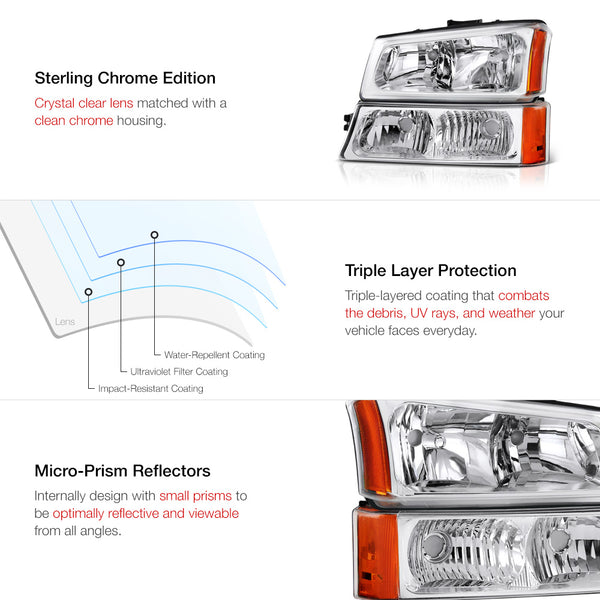 Sterling Chrome Edition

Crystal clear lens matched with a clean chrome housing.

Lens

Water-Repellent Coating

Ultraviolet Filter Coating

Impact-Resistant Coating

Triple Layer Protection

Triple-layered coating that combats the debris, UV rays, and weather your vehicle faces everyday.

Micro-Prism Reflectors

Internally design with small prisms to be optimally reflective and viewable from all angles.